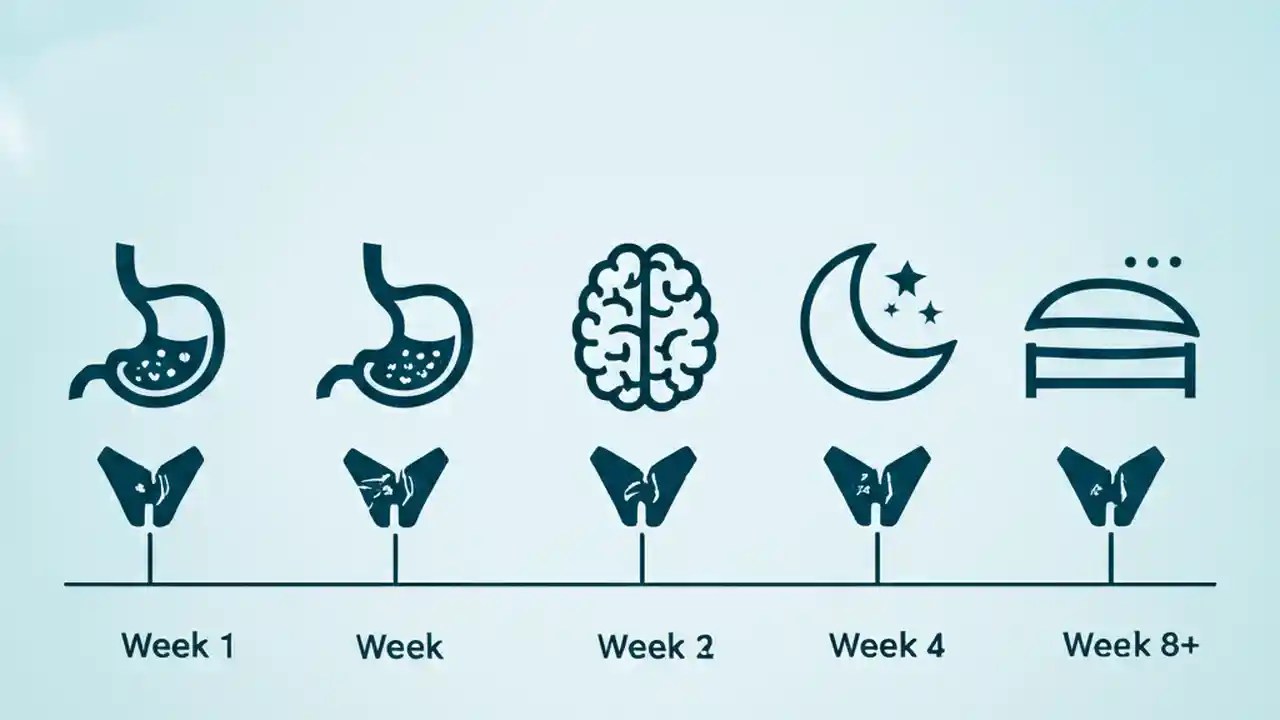 Week 1

Week

Week 2

Week 4

Week 8+