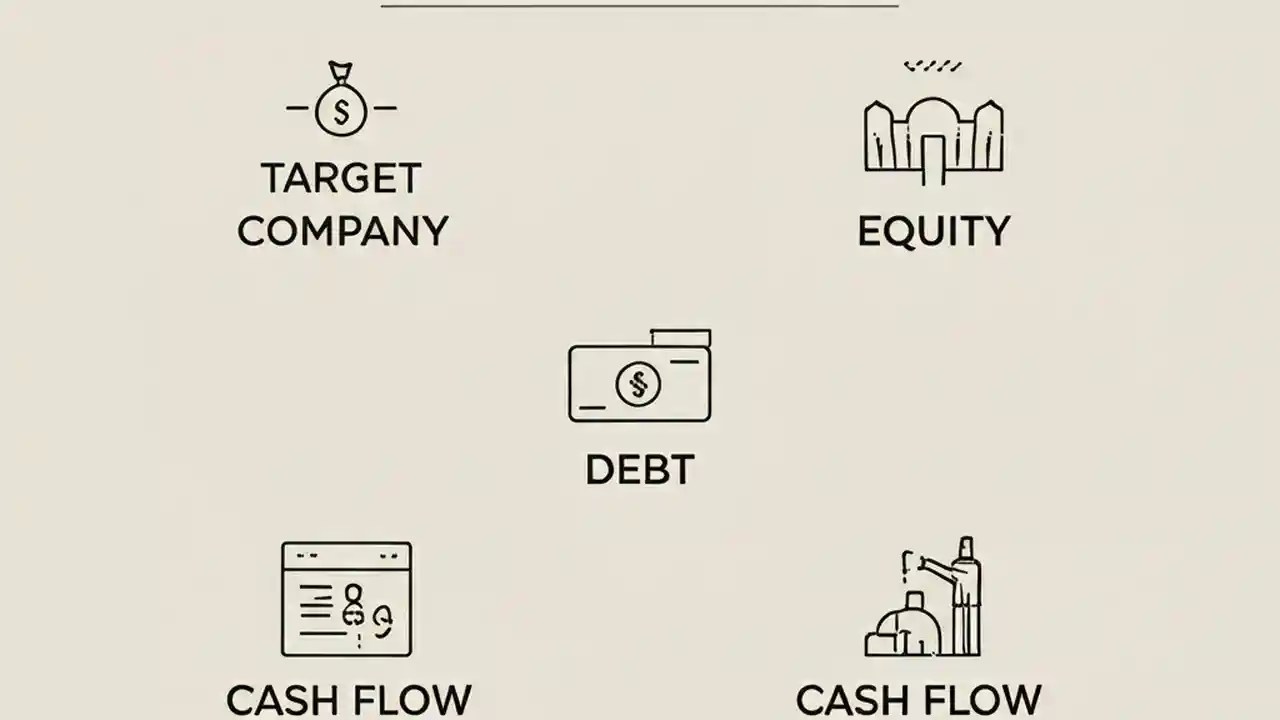 TARGET COMPANY

EQUITY

DEBT

CASH FLOW

CASH FLOW