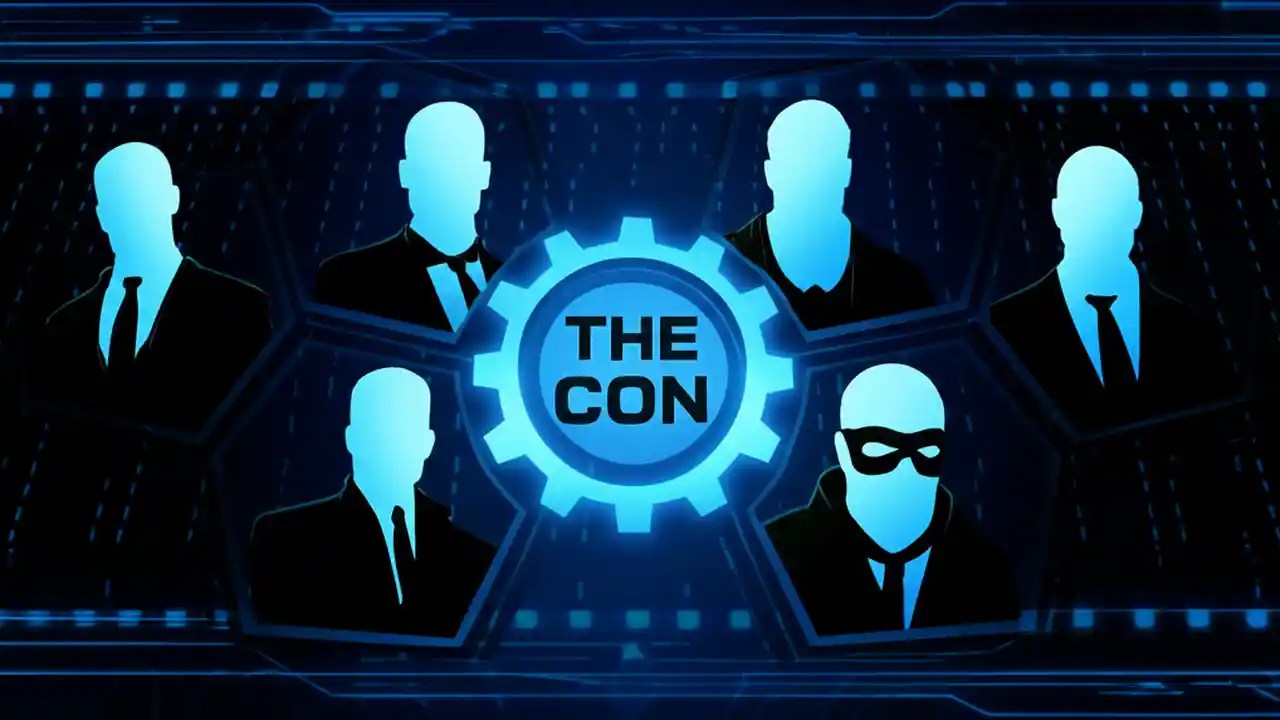 THE CON