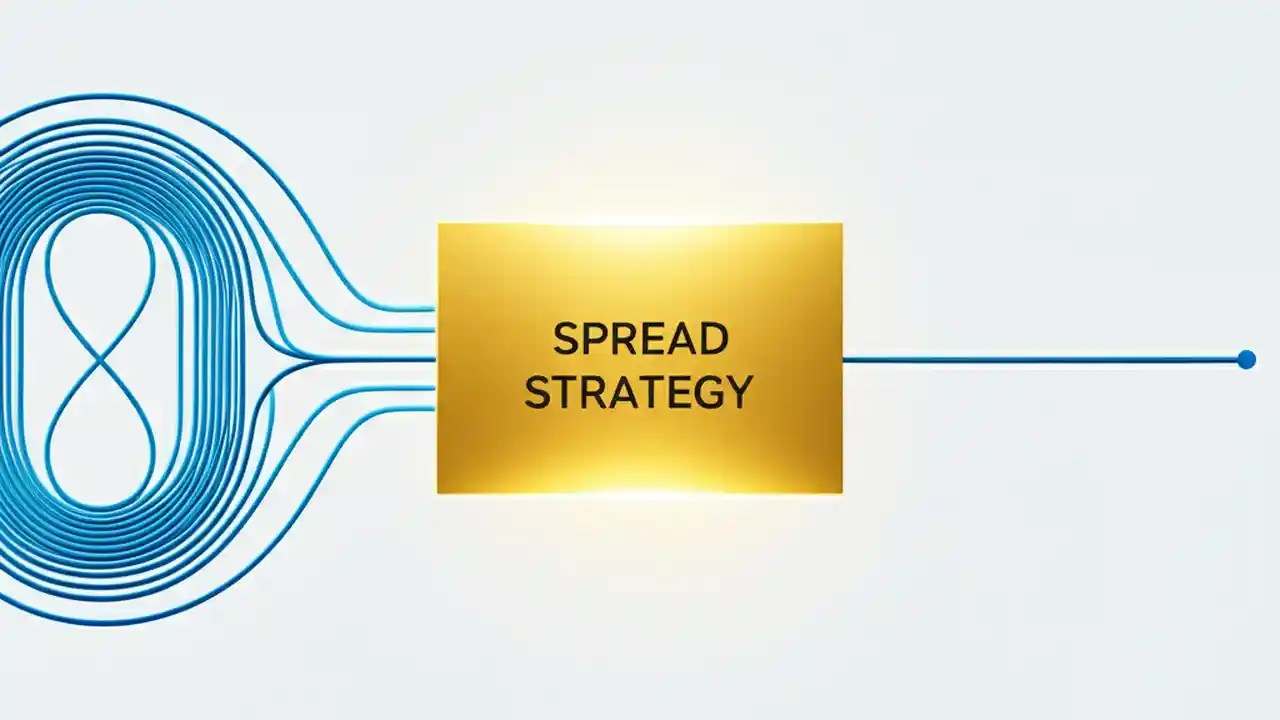 SPREAD STRATEGY