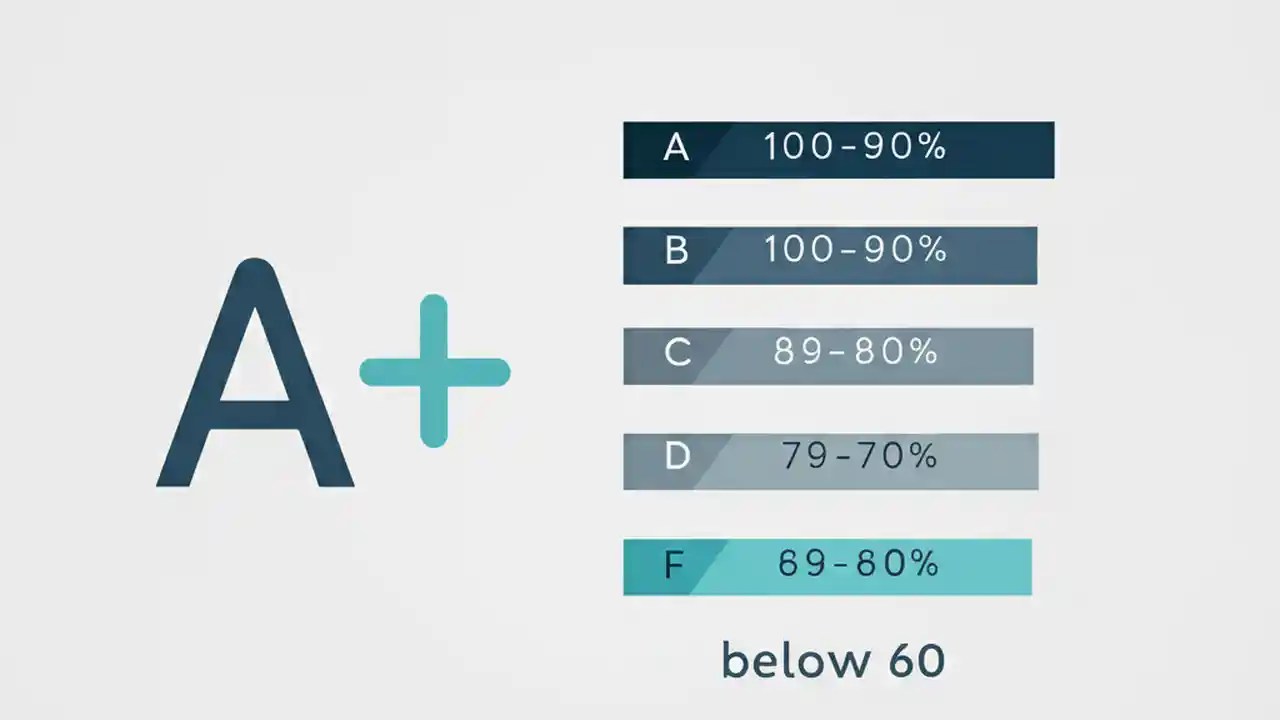 A+

A 100-90%

B 100-90%

C 89-80%

D 79-70%

F 69-80%

below 60