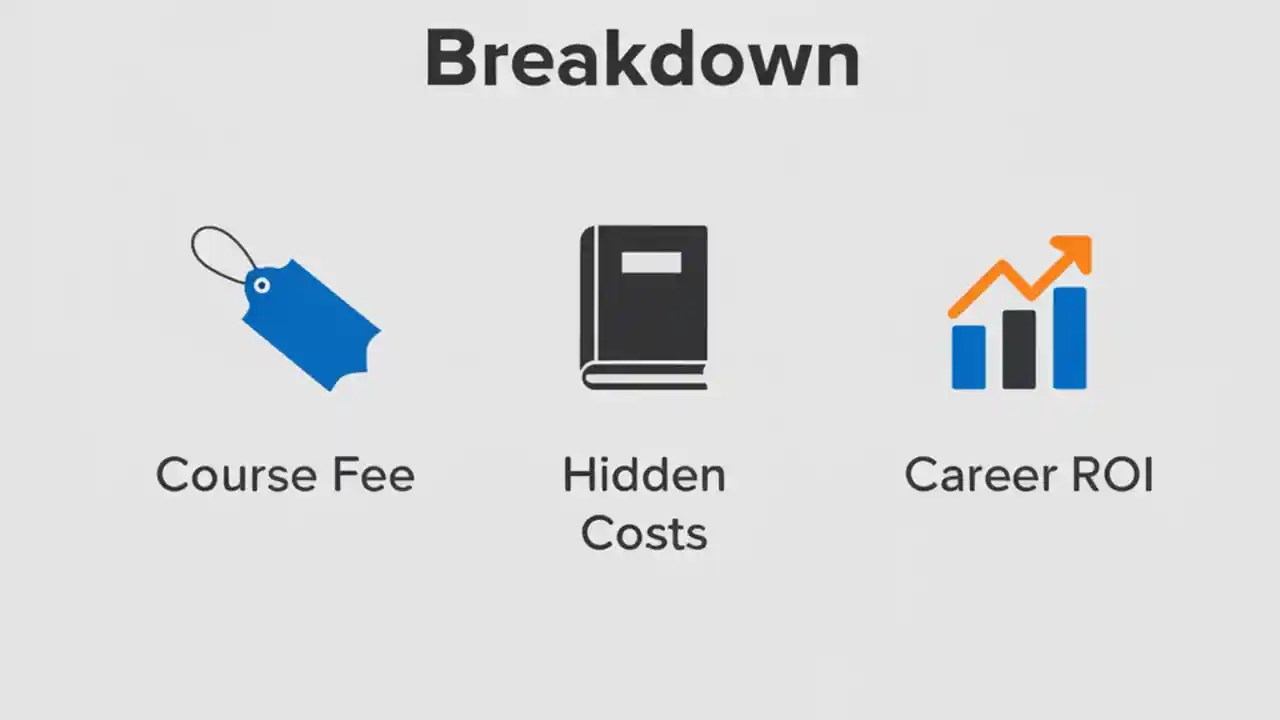 Breakdown

Course Fee

Hidden Costs

Career ROI