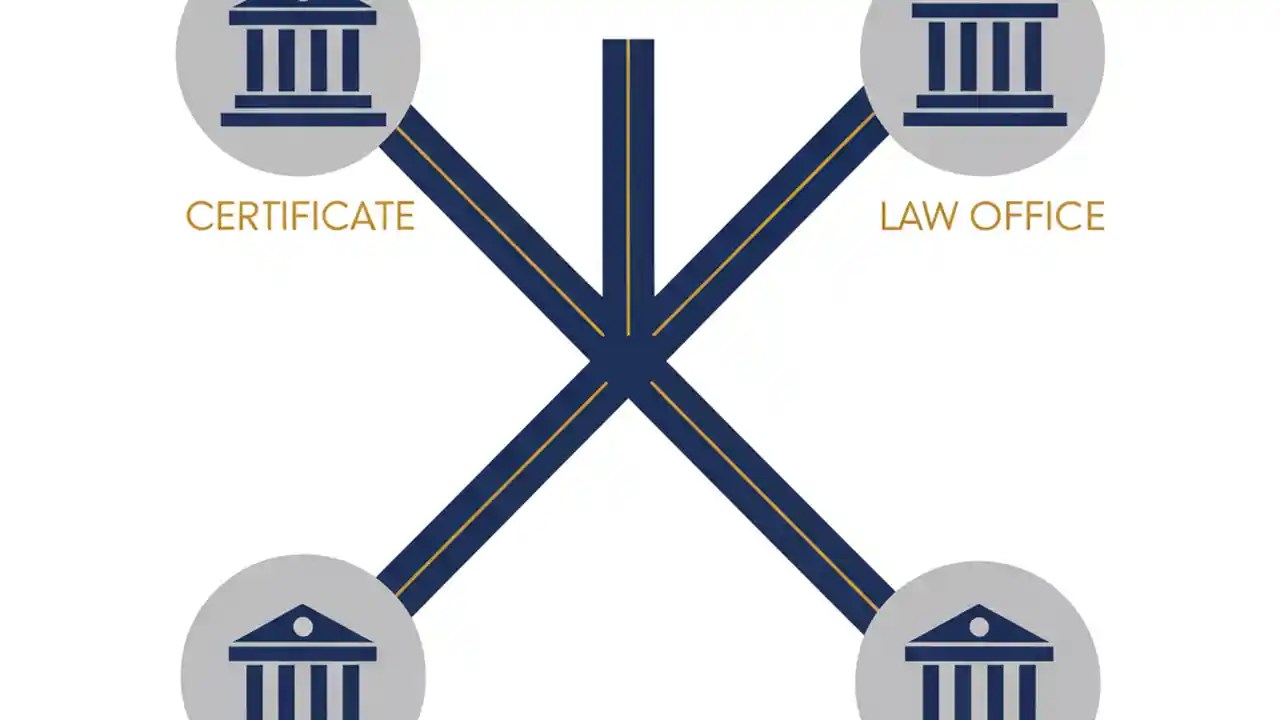 CERTIFICATE

LAW OFFICE