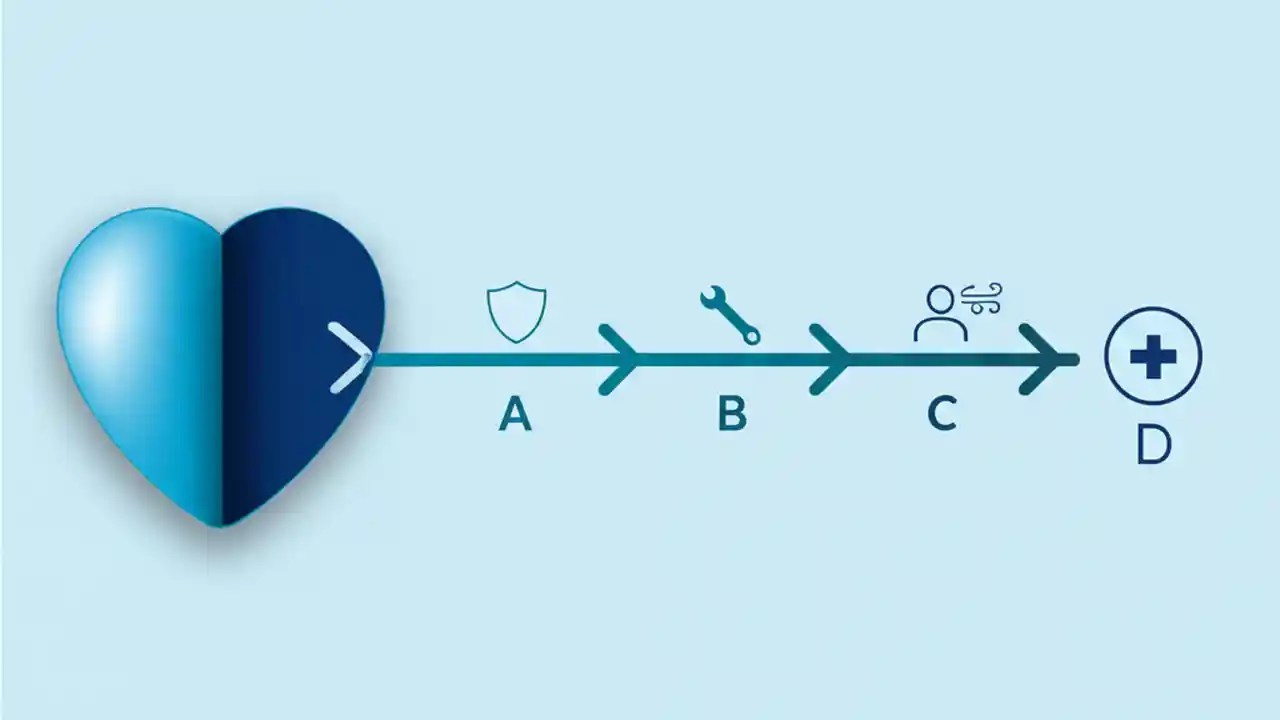 A

B

C

D