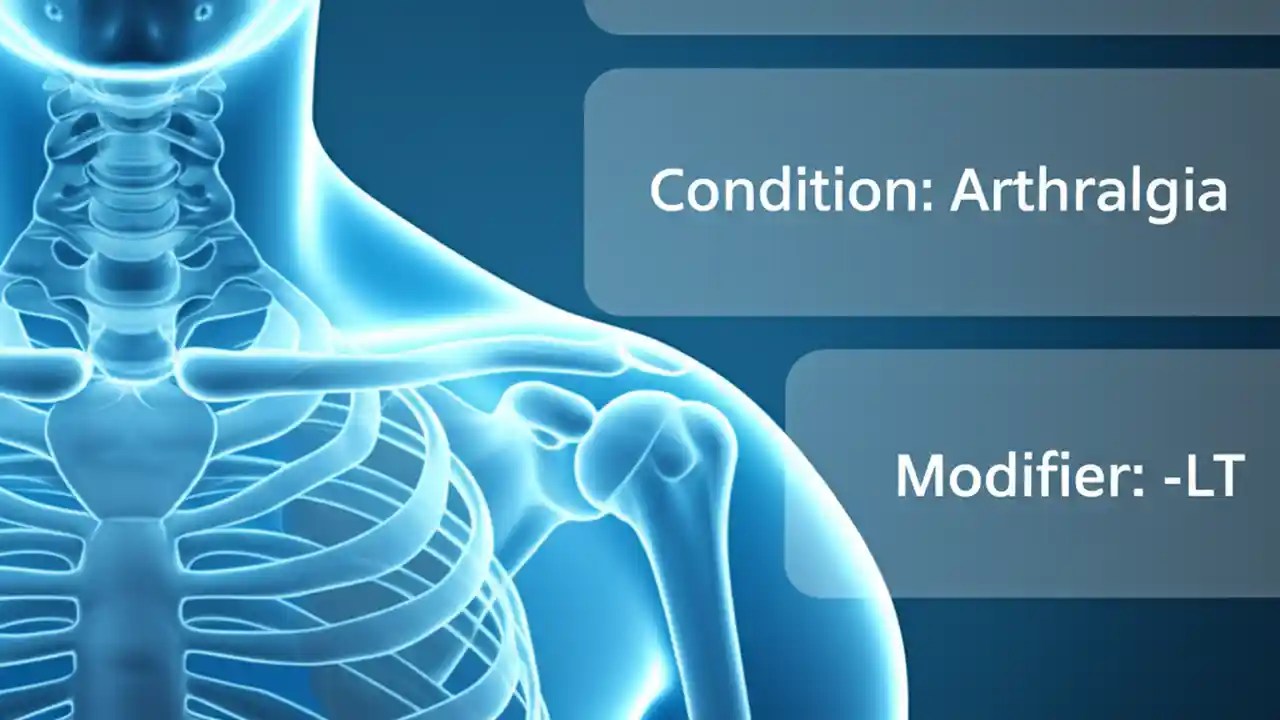 Condition: Arthralgia

Modifier: -LT