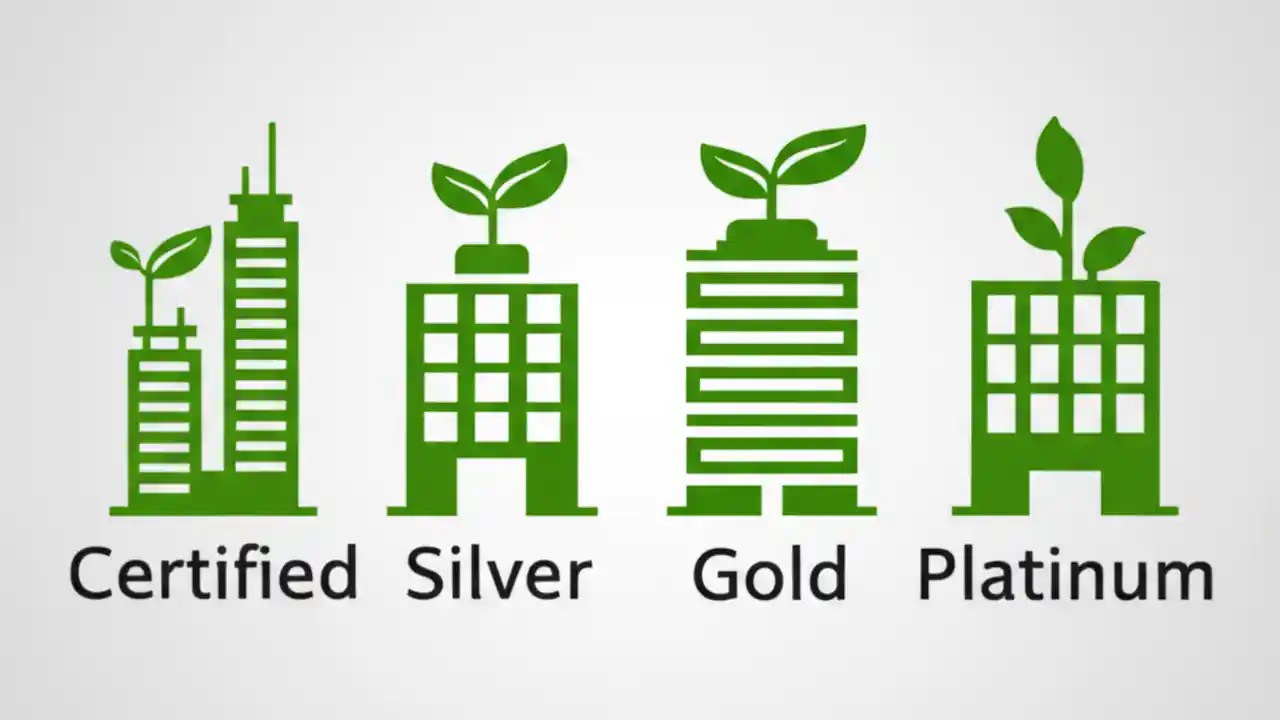 Certified Silver Gold Platinum