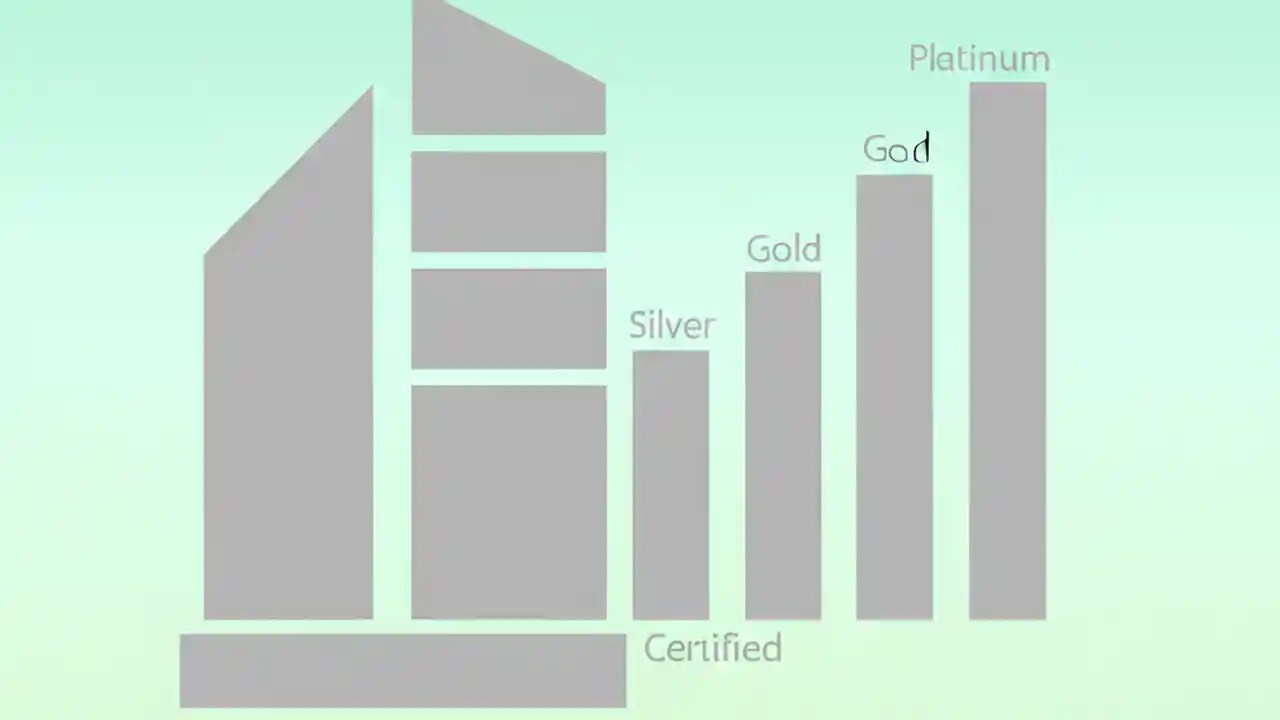 Platinum

God

Gold

Silver

Certified