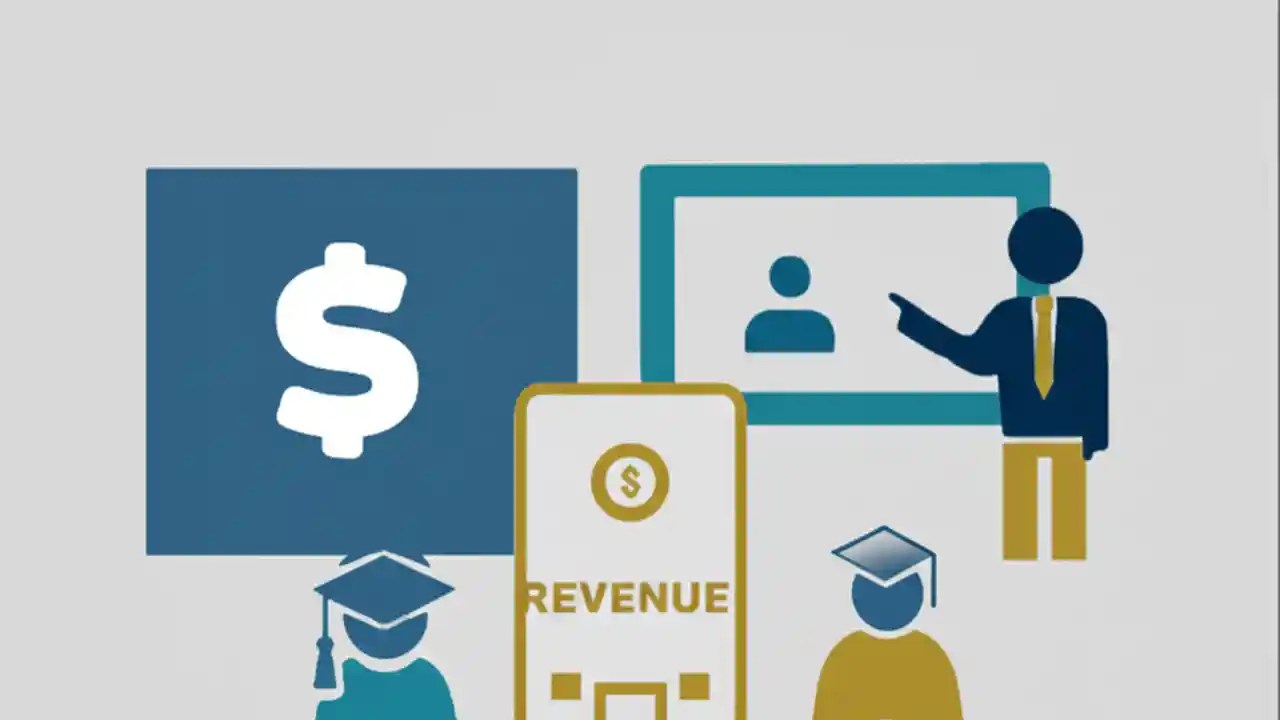 $

$

REVENUE