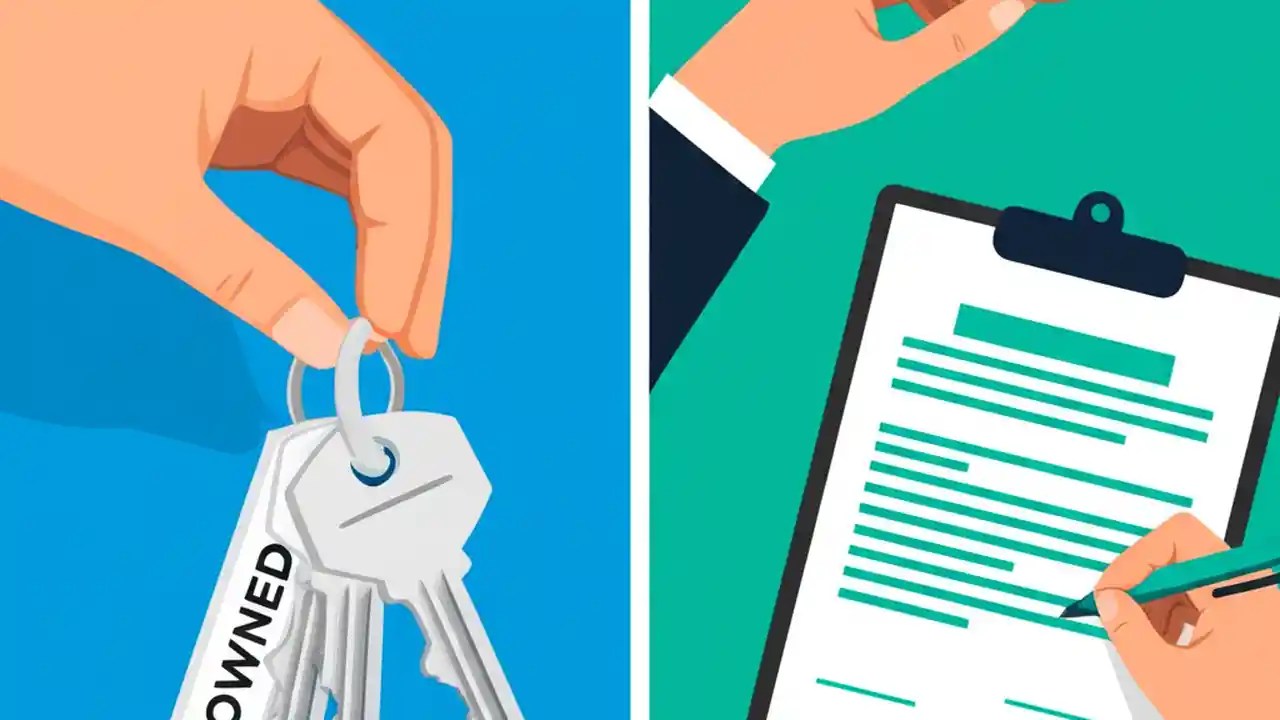 OWNED