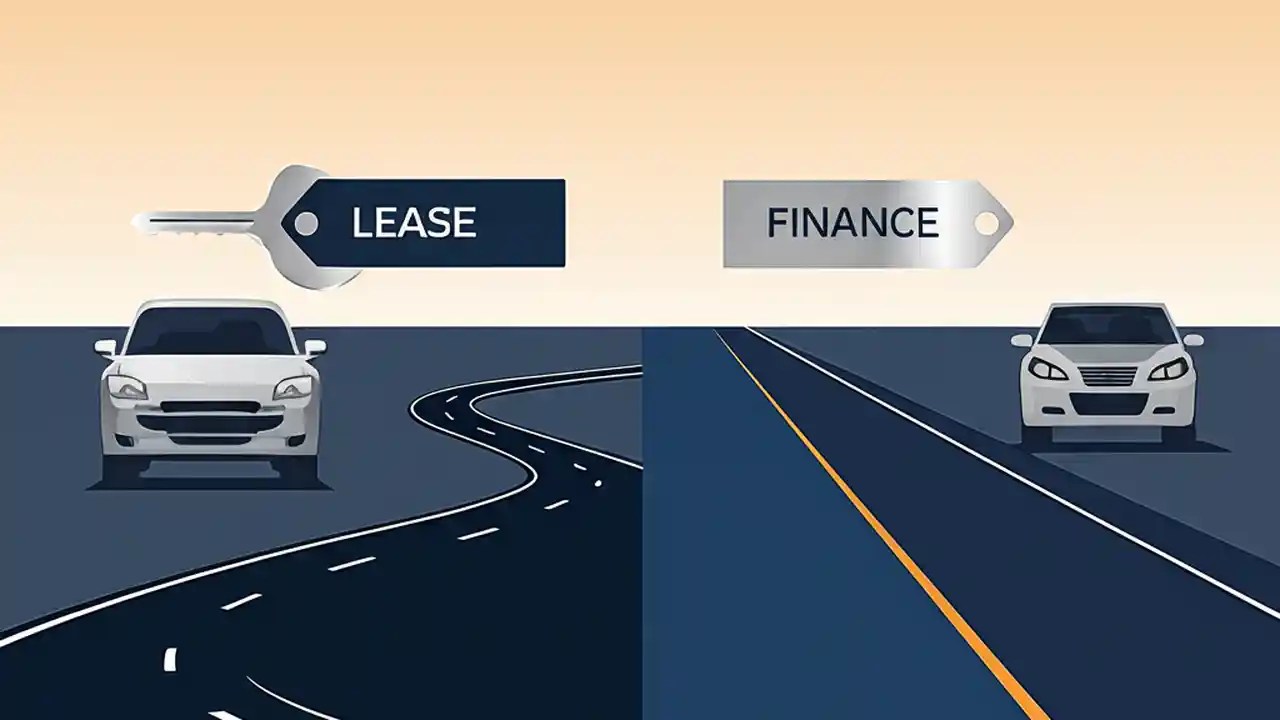 LEASE

FINANCE