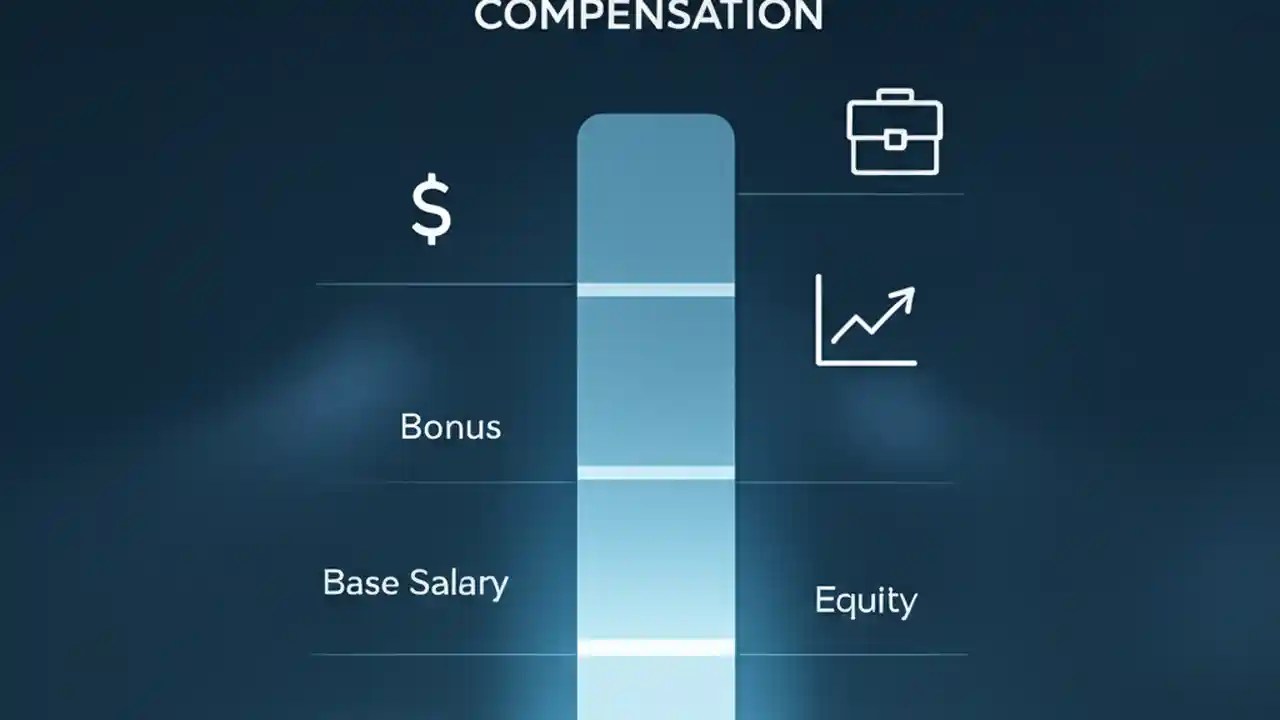 COMPENSATION

$

Bonus

Base Salary

Equity