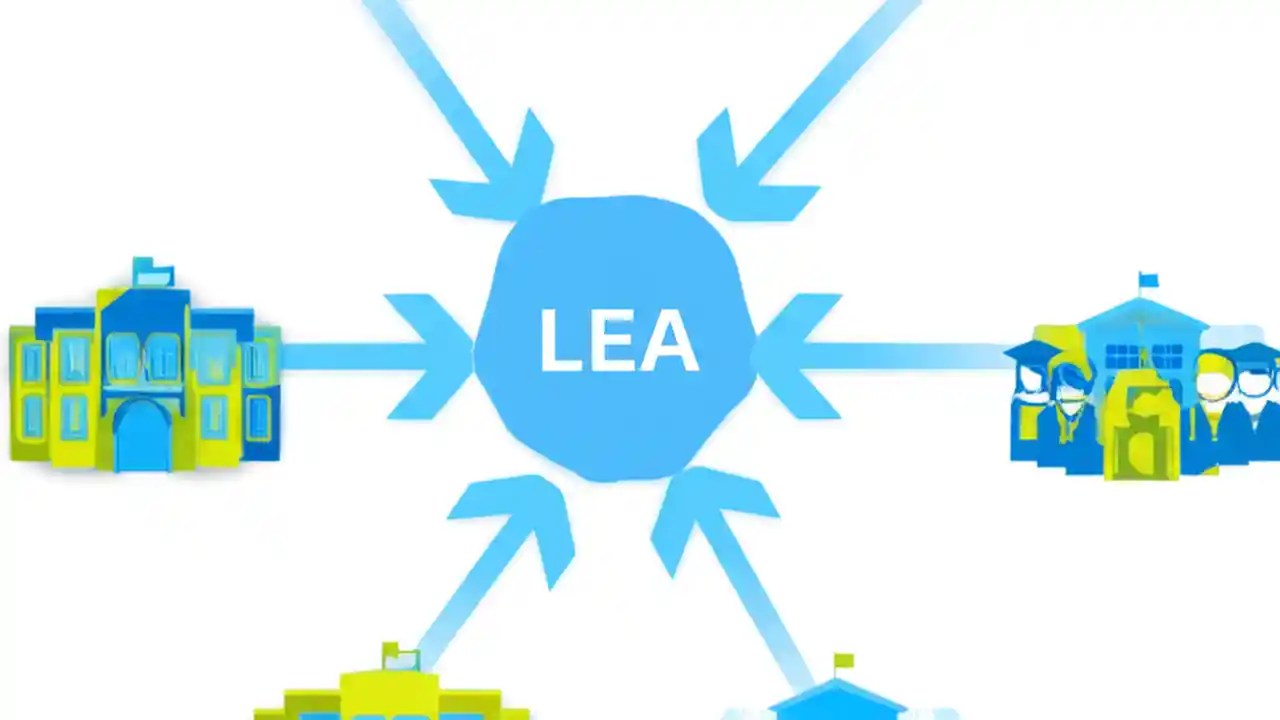 LEA