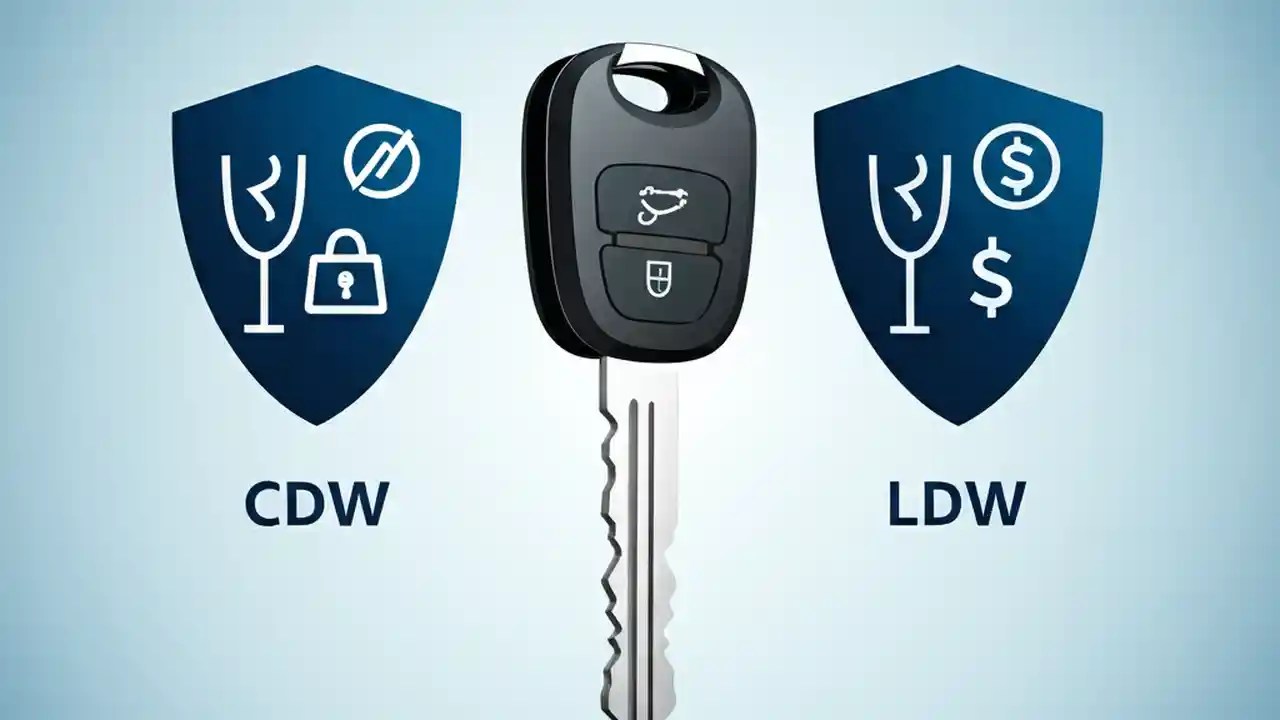 CDW

LDW