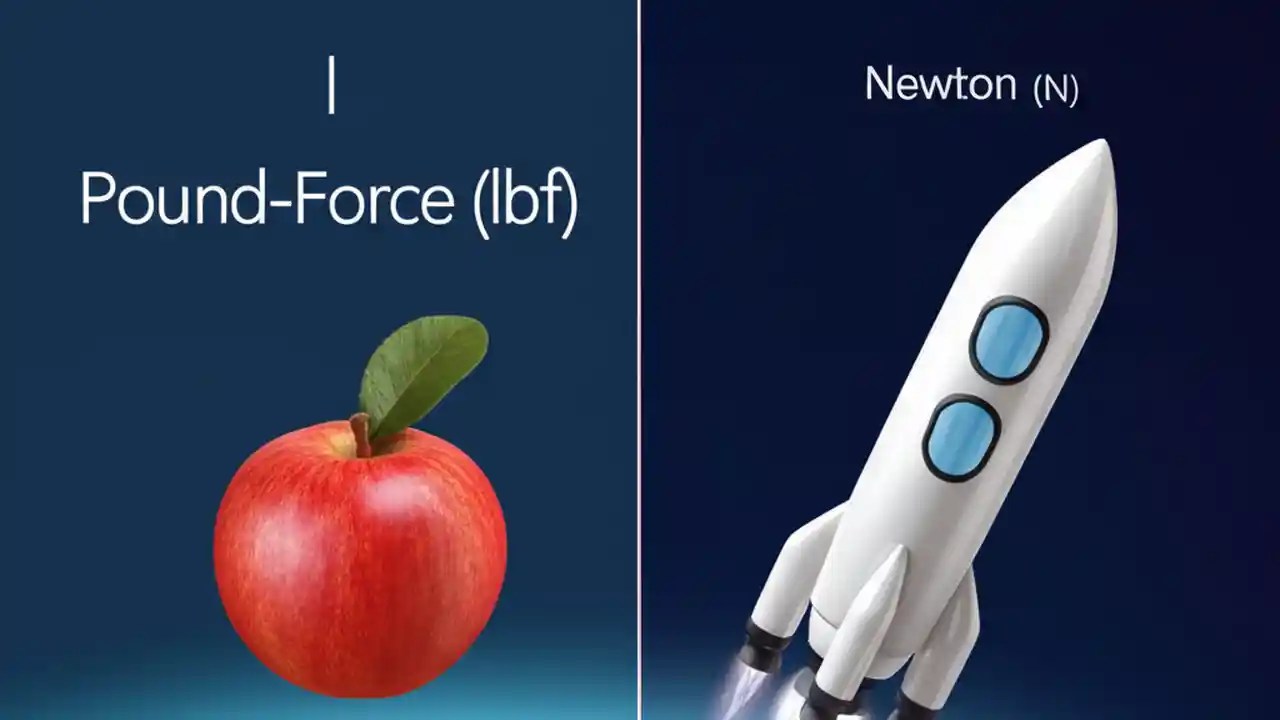 |
Pound-Force (lbf)

Newton (N)