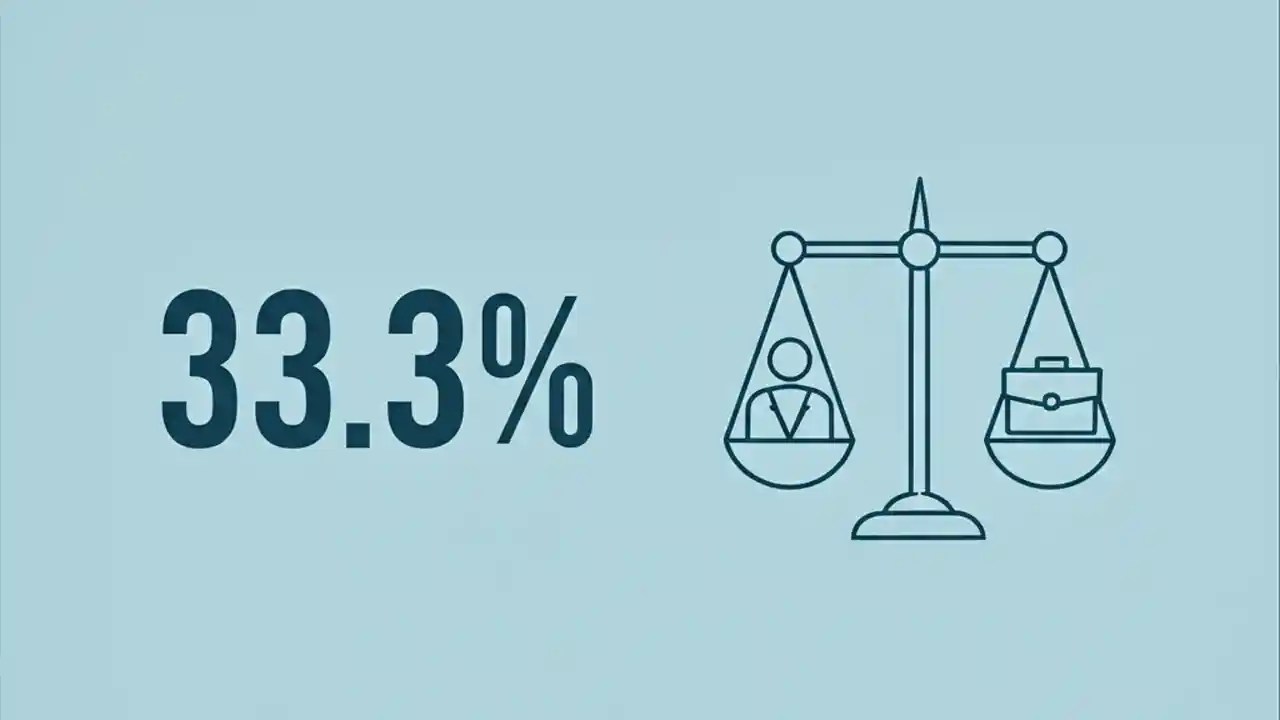 33.3%