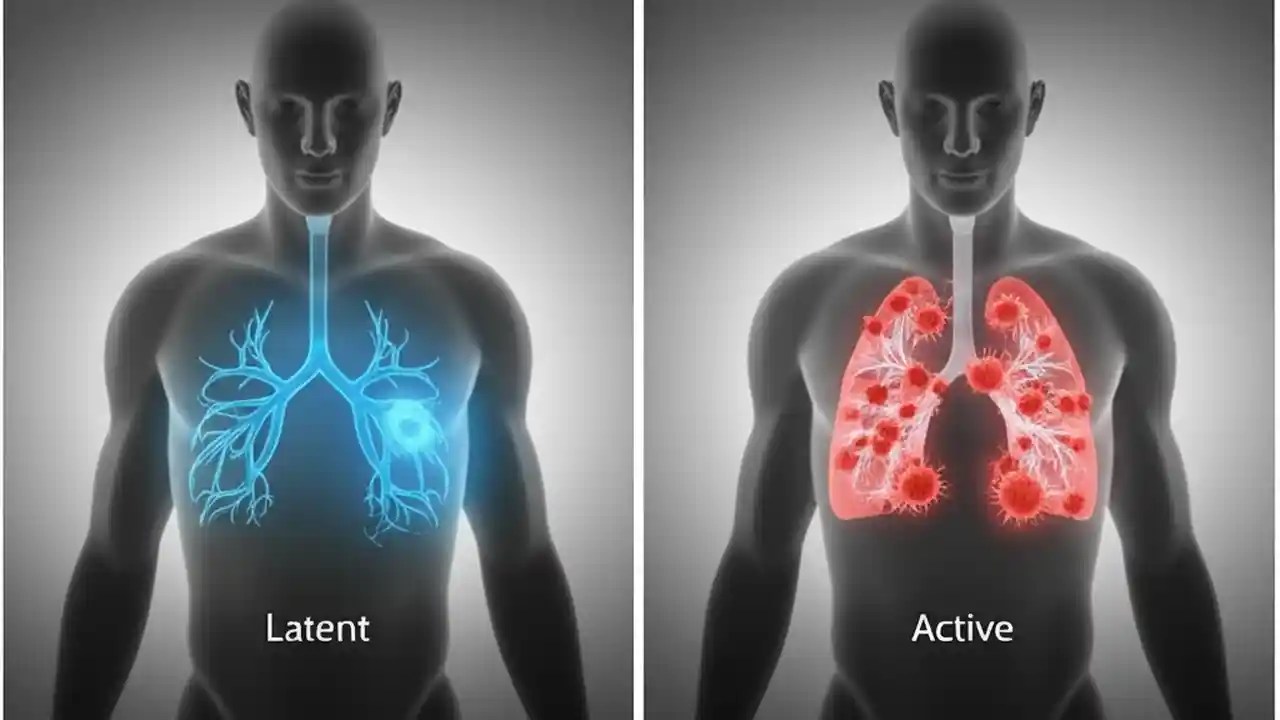 Latent

Active