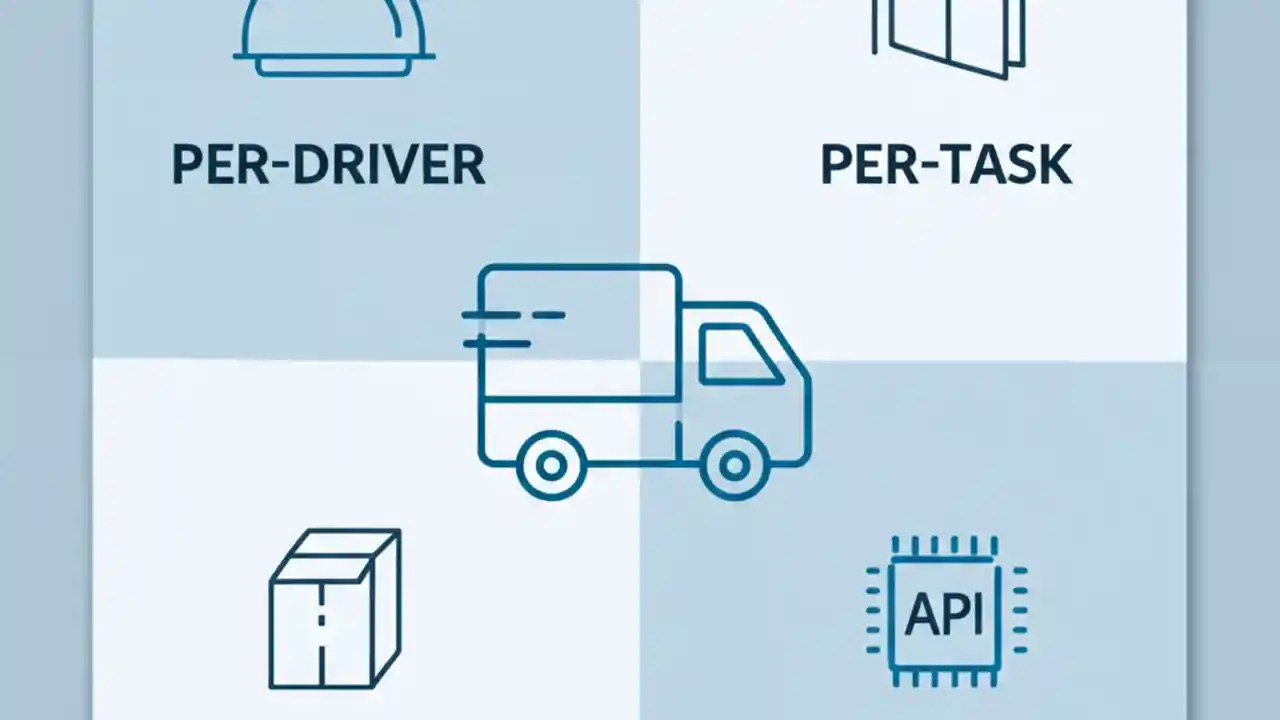 PER-DRIVER

PER-TASK

API