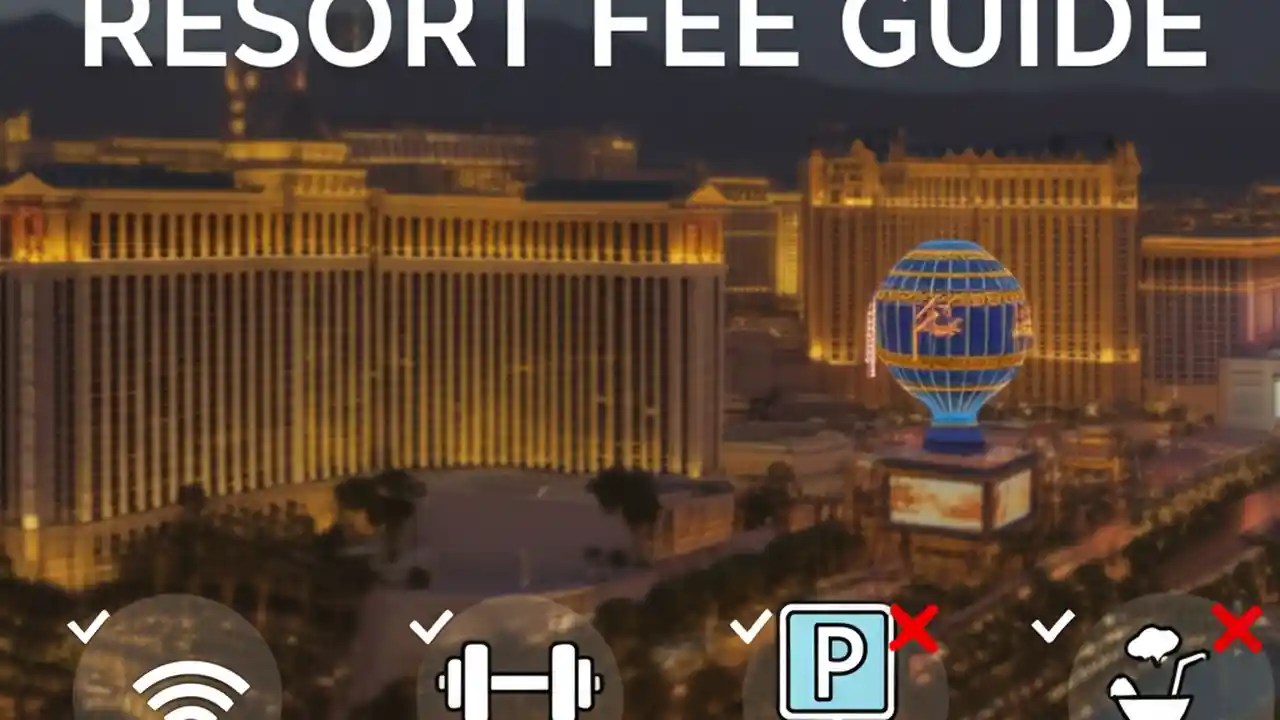 RESORT FEE GUIDE

P