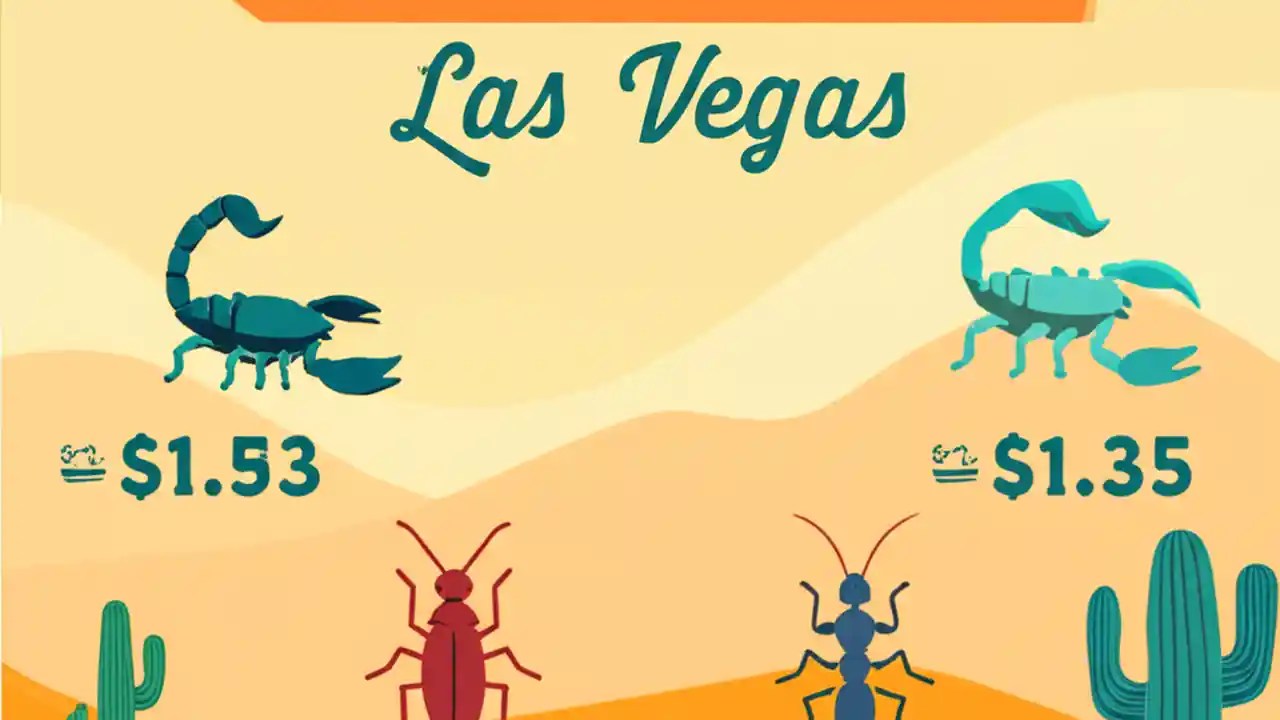 Las Vegas

$1.53

$1.35