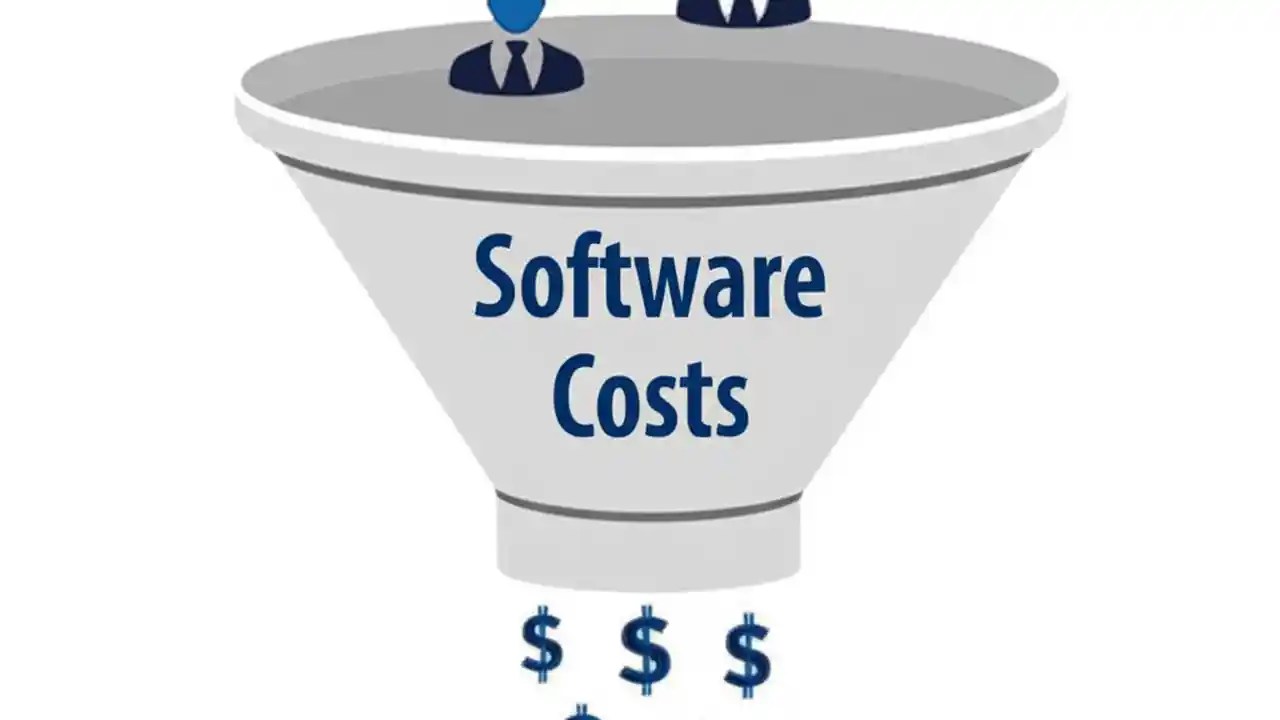 Software Costs

$ $ $