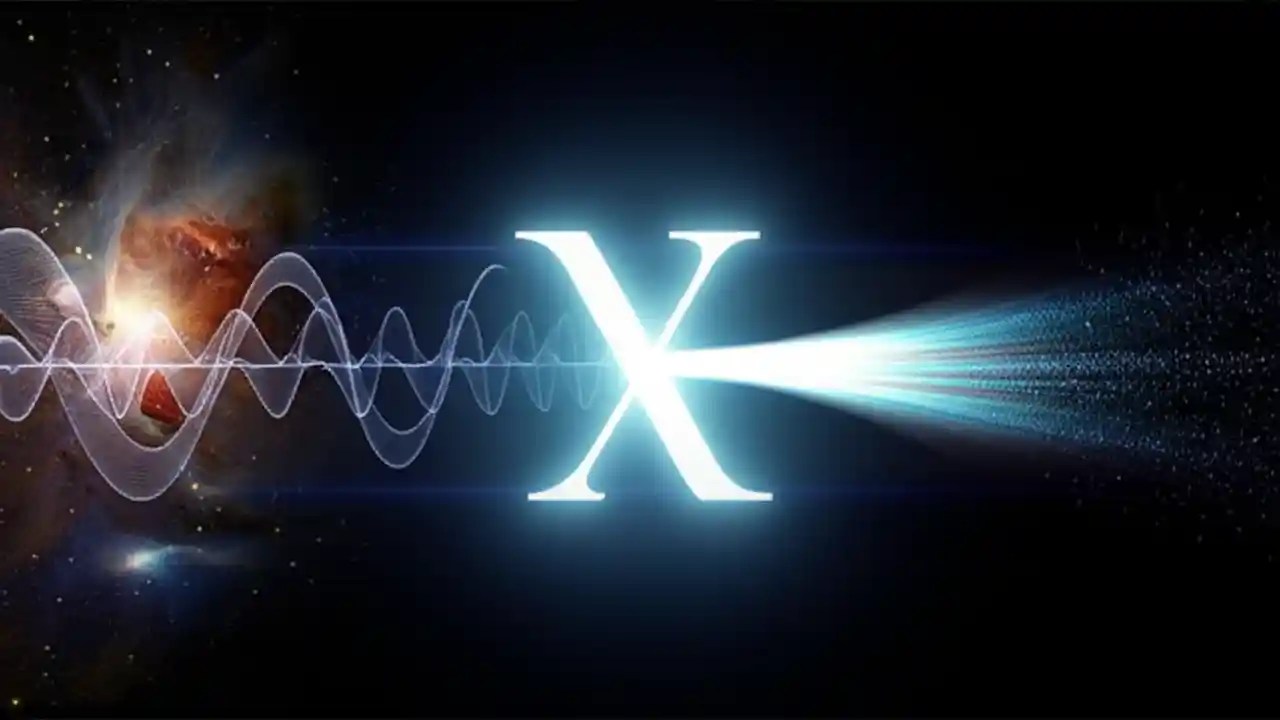 X