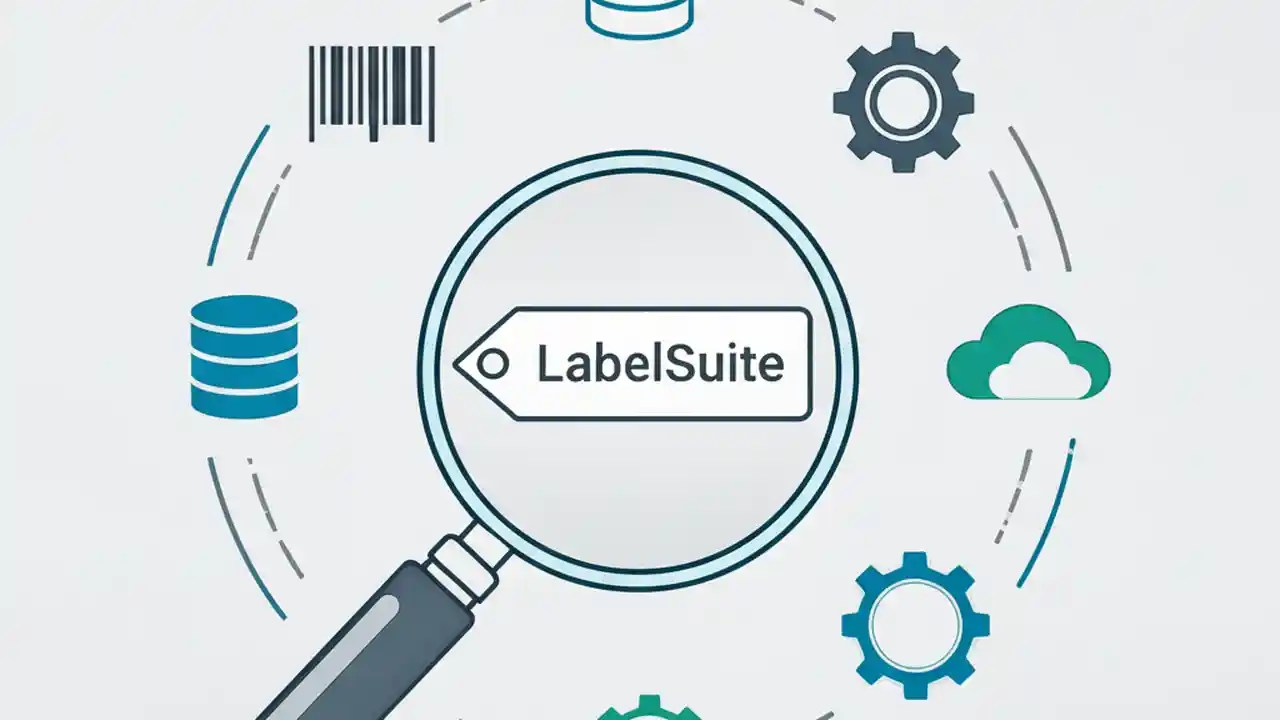 LabelSuite