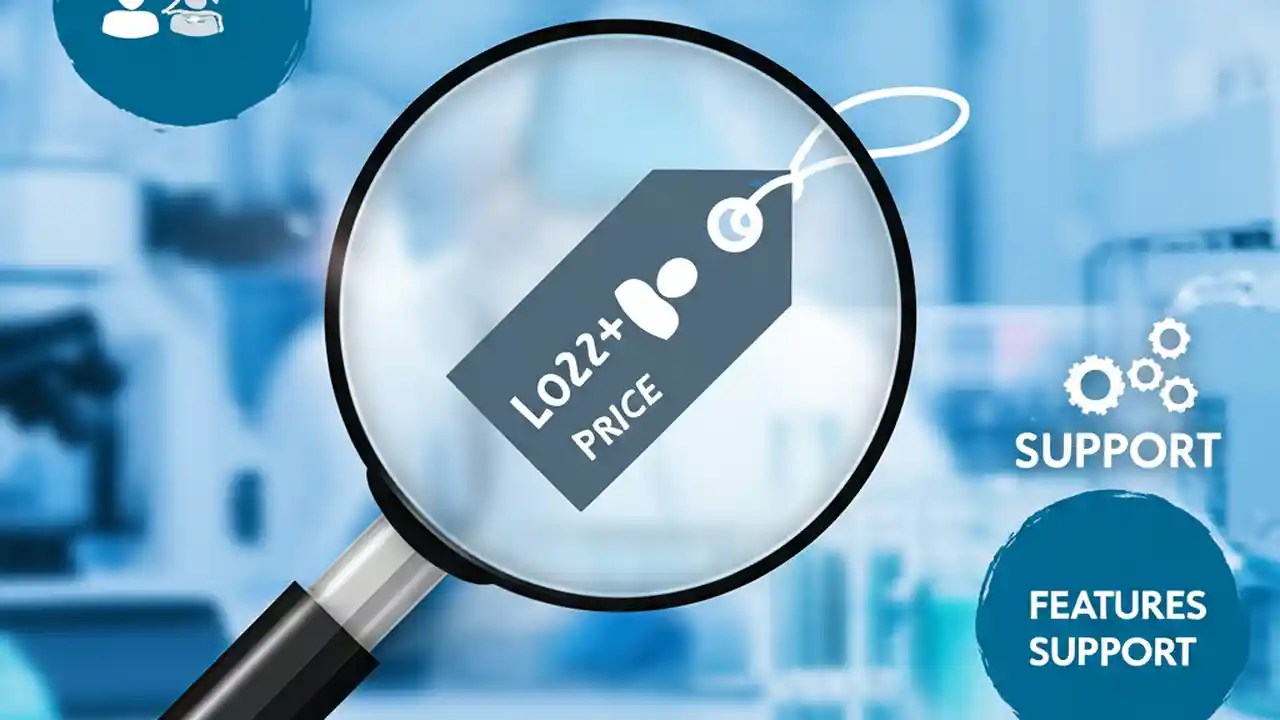 Lo22+
PRICE

SUPPORT

FEATURES
SUPPORT