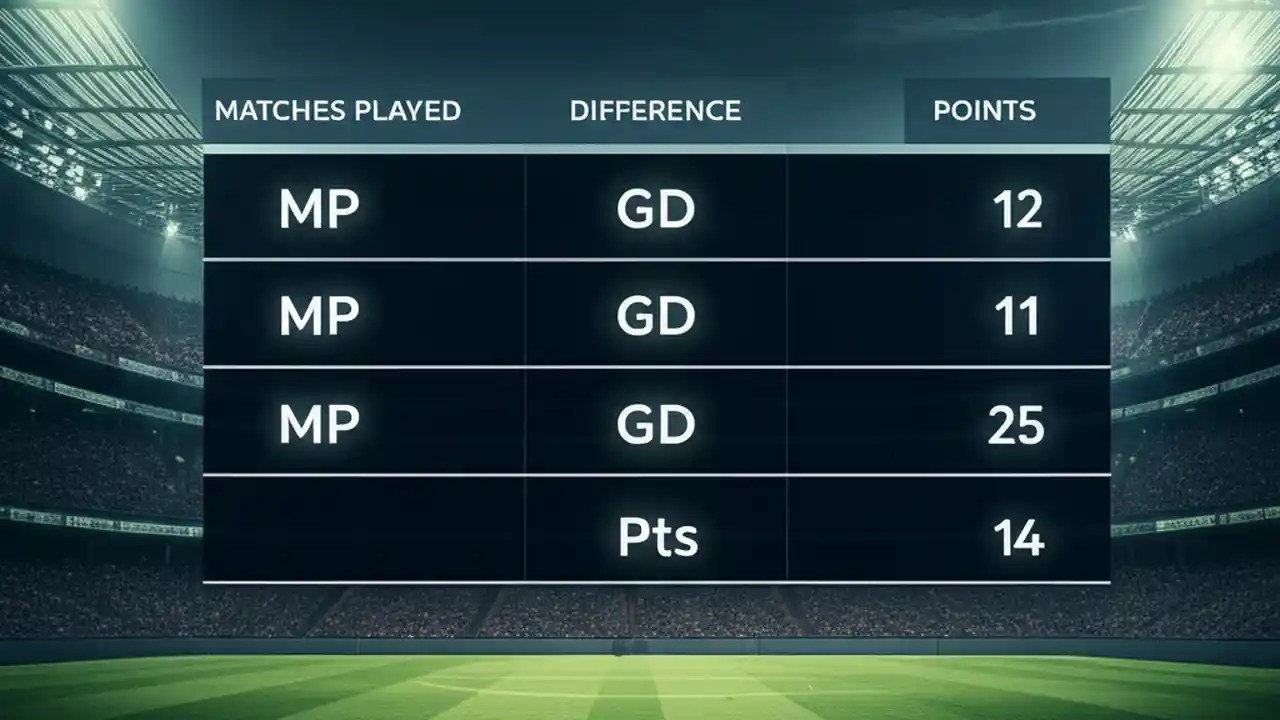 | MATCHES PLAYED | DIFFERENCE | POINTS |
|---|---|---|
| MP | GD | 12 |
| MP | GD | 11 |
| MP | GD | 25 |
| | Pts | 14 |