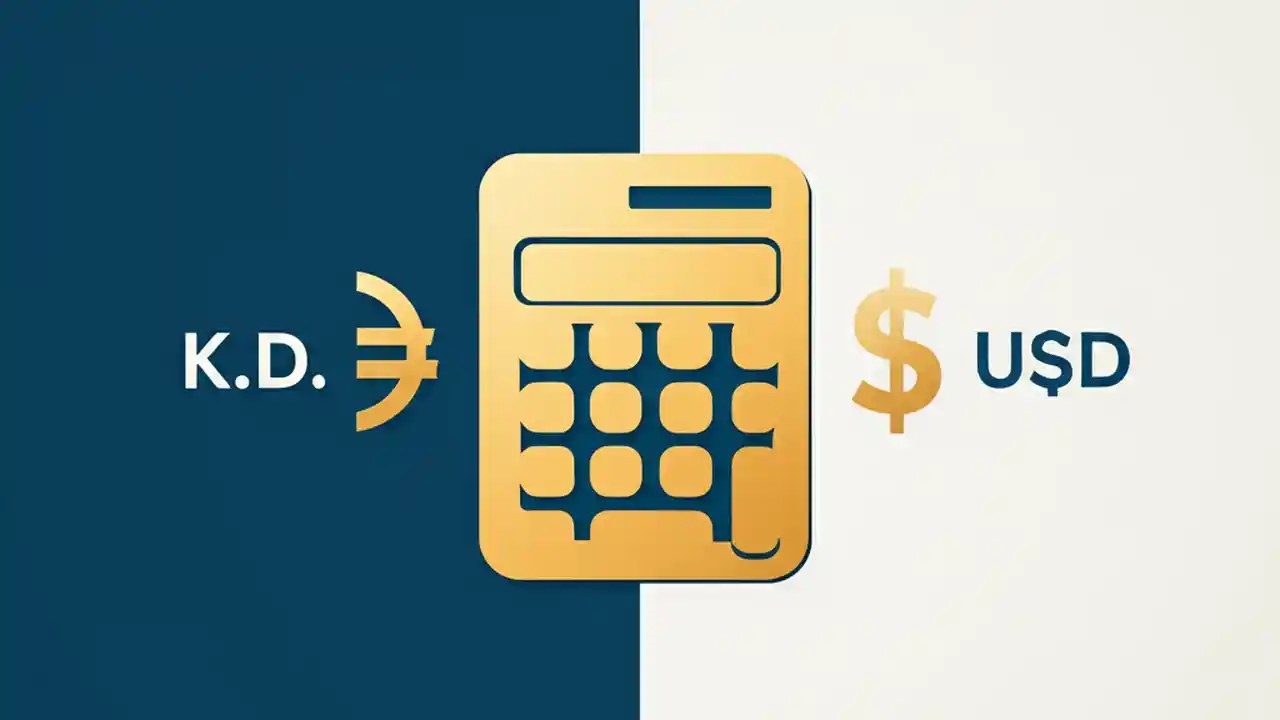 K.D. $ USD