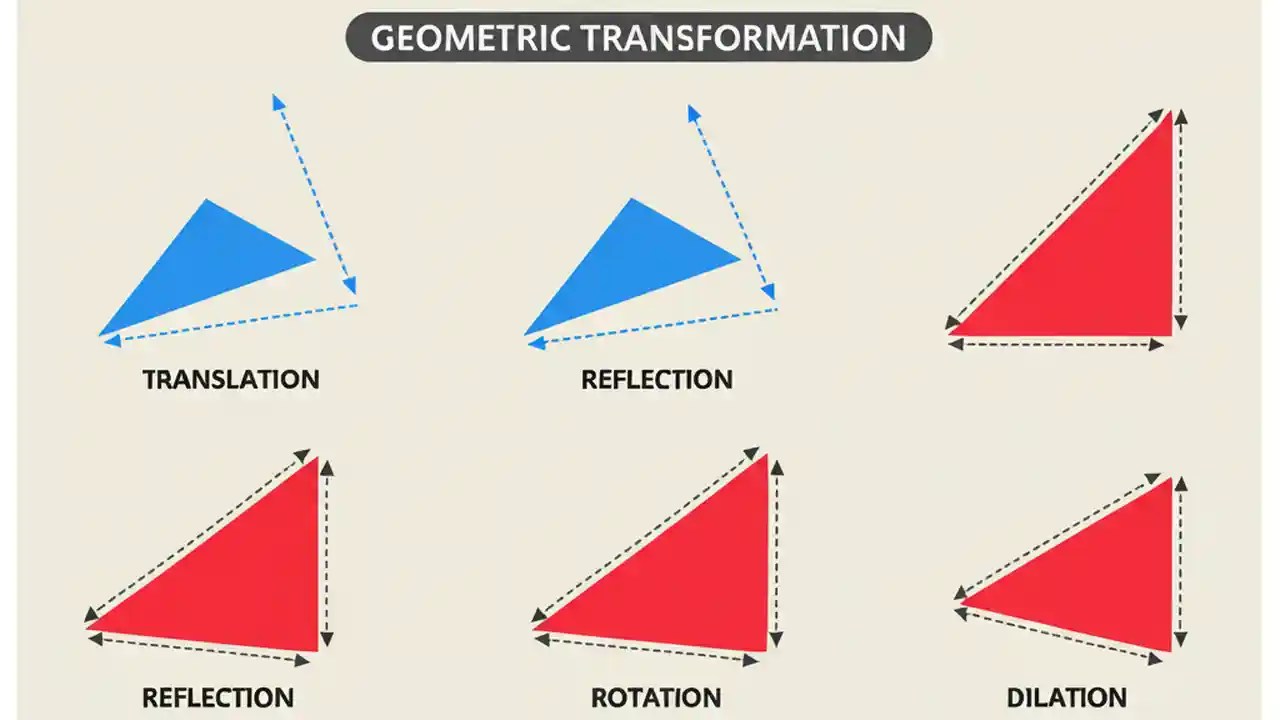 GEOMETRIC TRANSFORMATION

TRANSLATION

REFLECTION

REFLECTION

ROTATION

DILATION