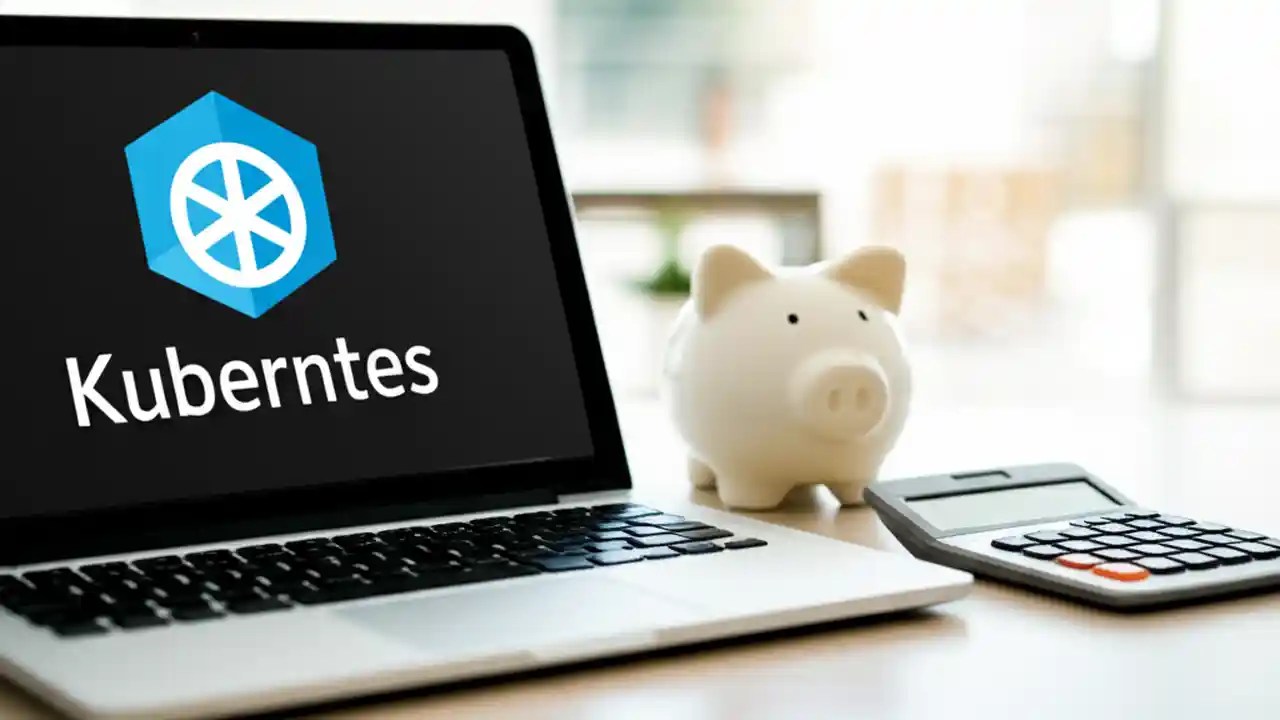 Kuberntes