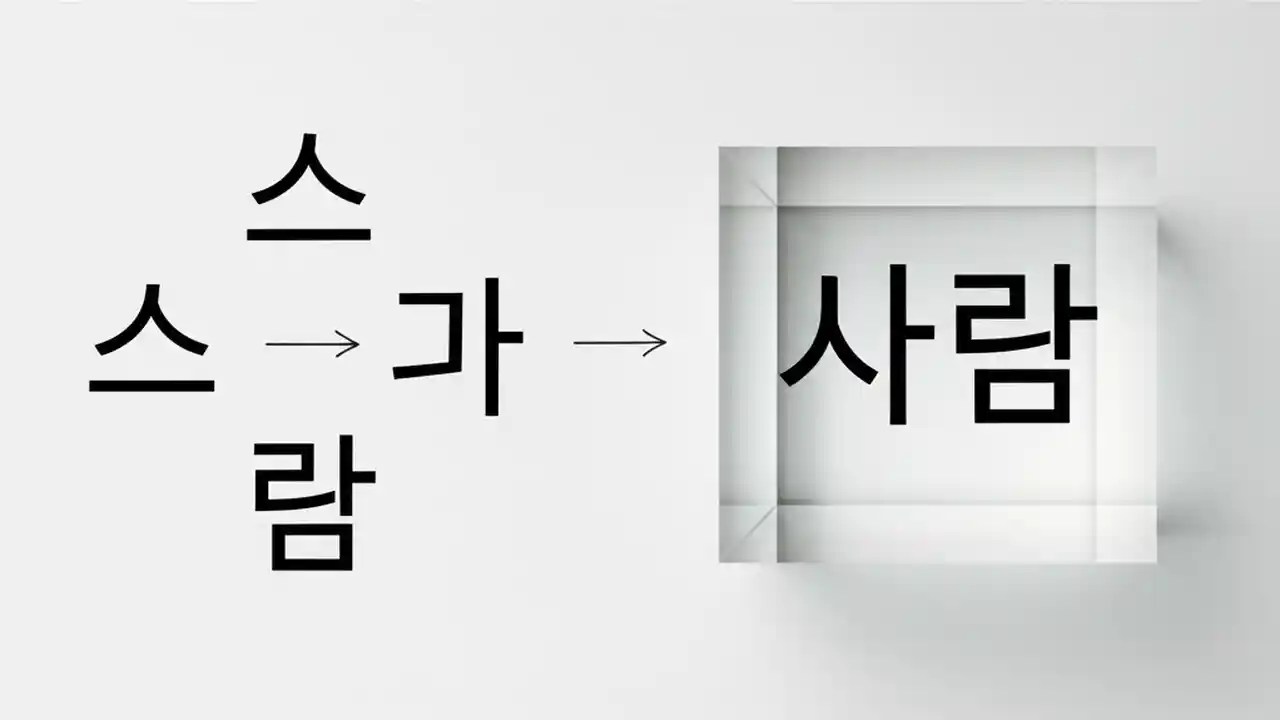 스
스 → 가 → 사람
람