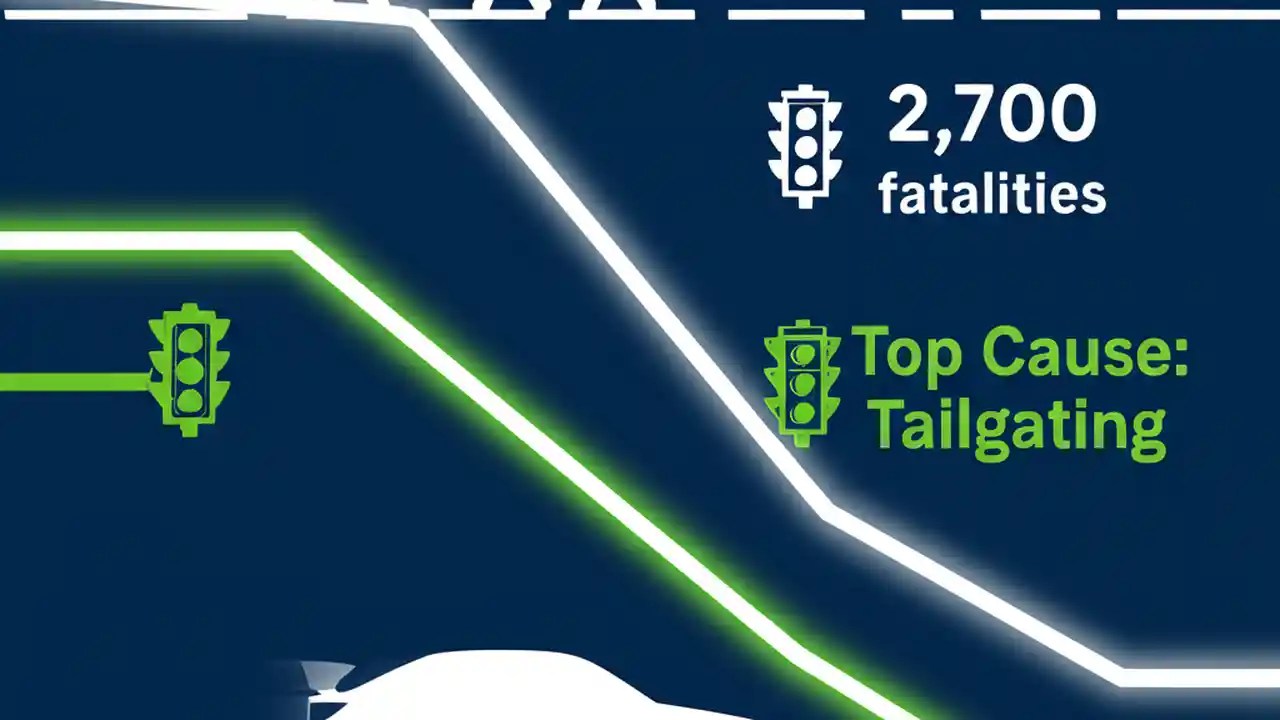 2,700
fatalities

Top Cause:
Tailgating