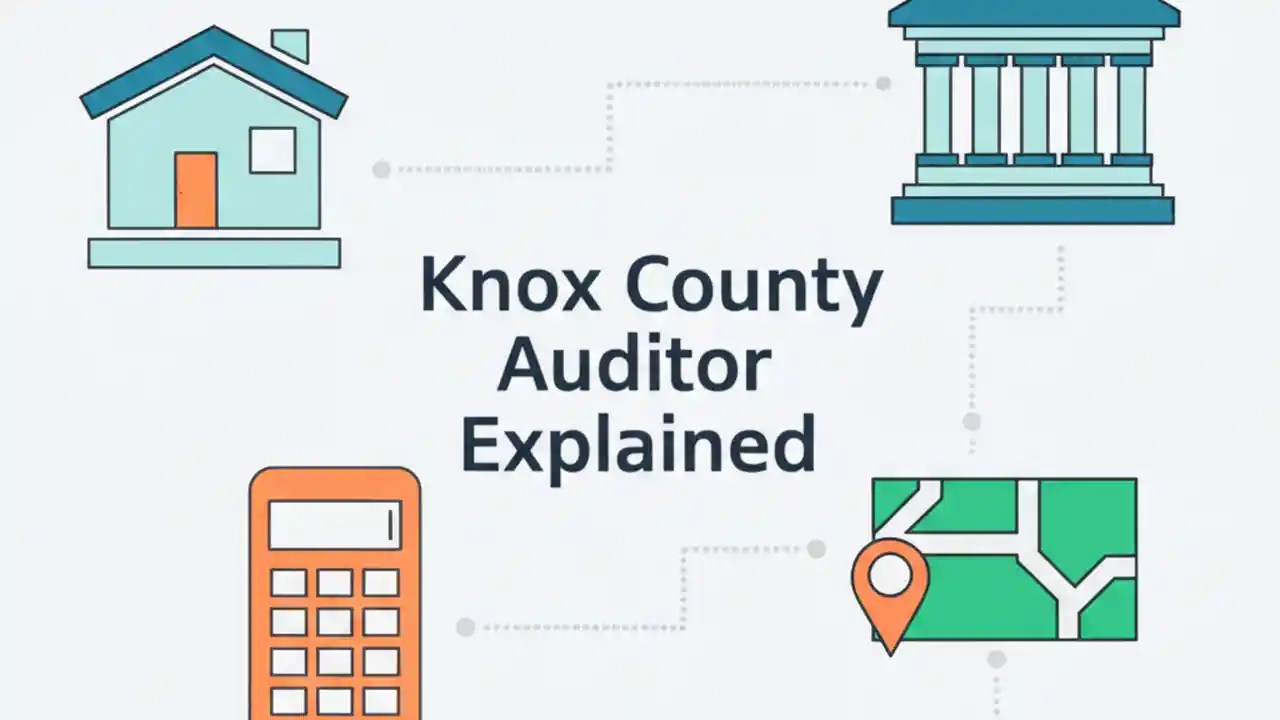 Knox County Auditor Explained