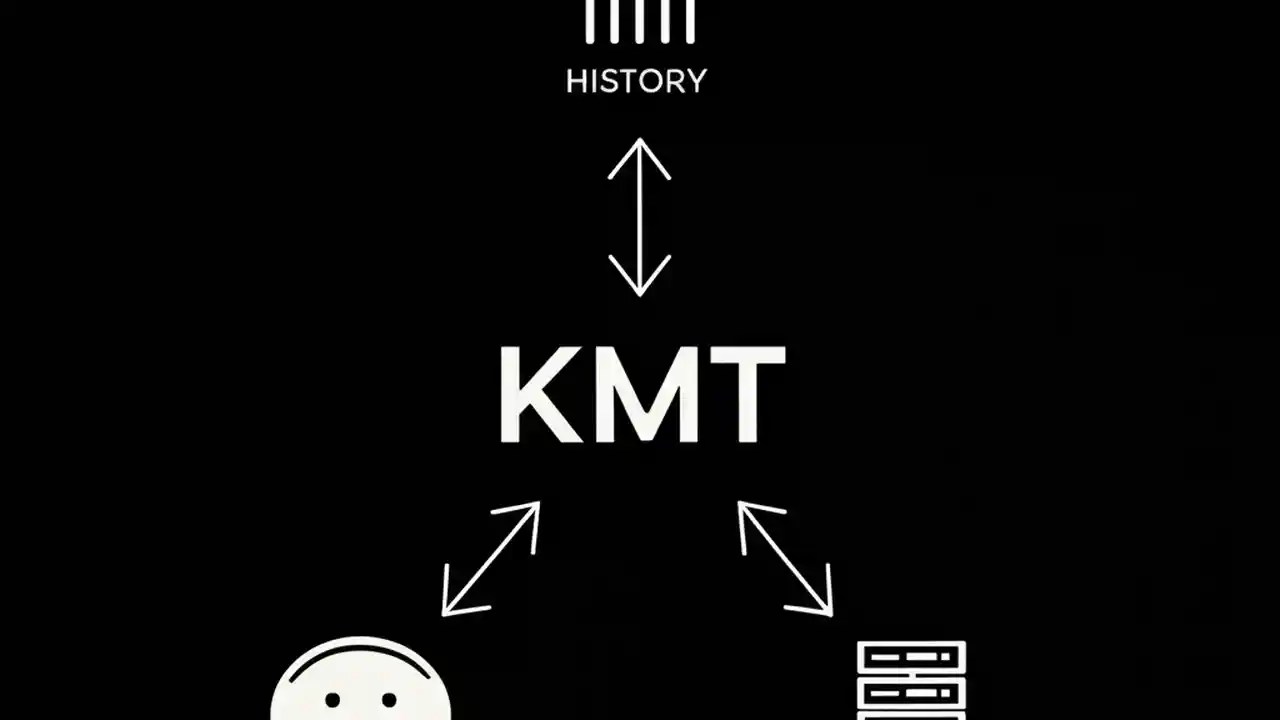 HISTORY

KMT