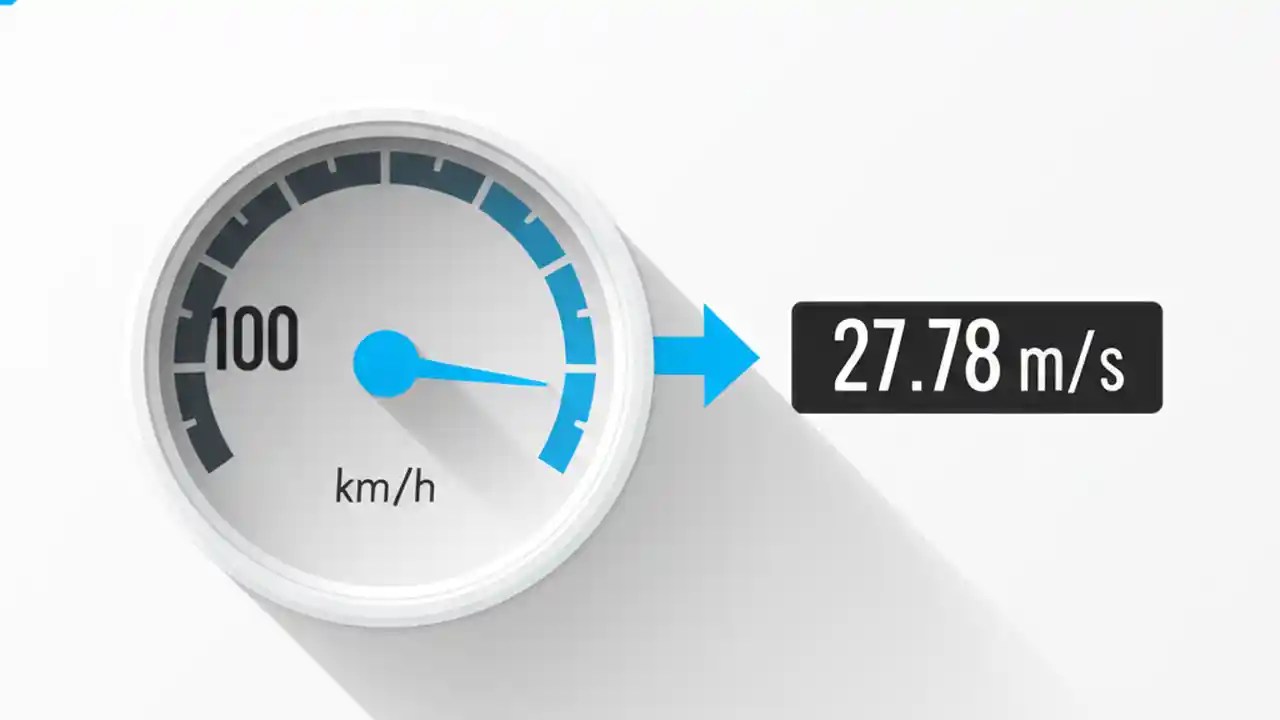 100

km/h

27.78 m/s