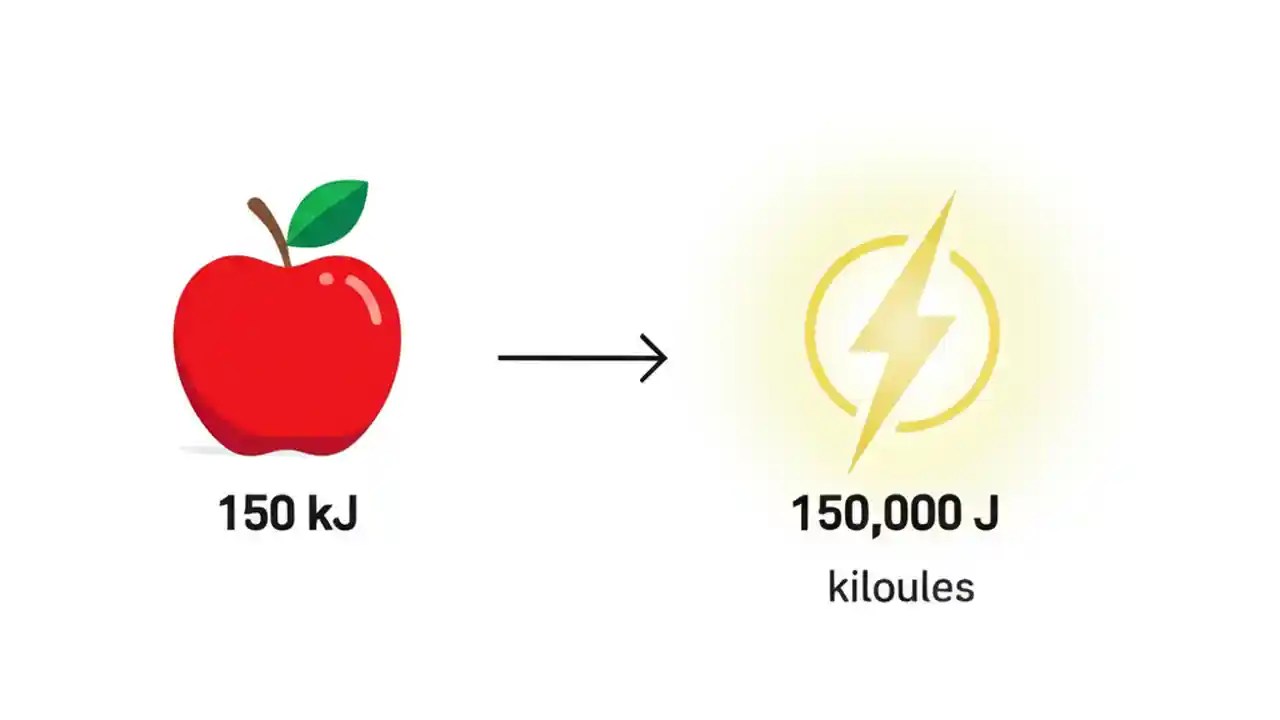 150 kJ

150,000 J

kiloules