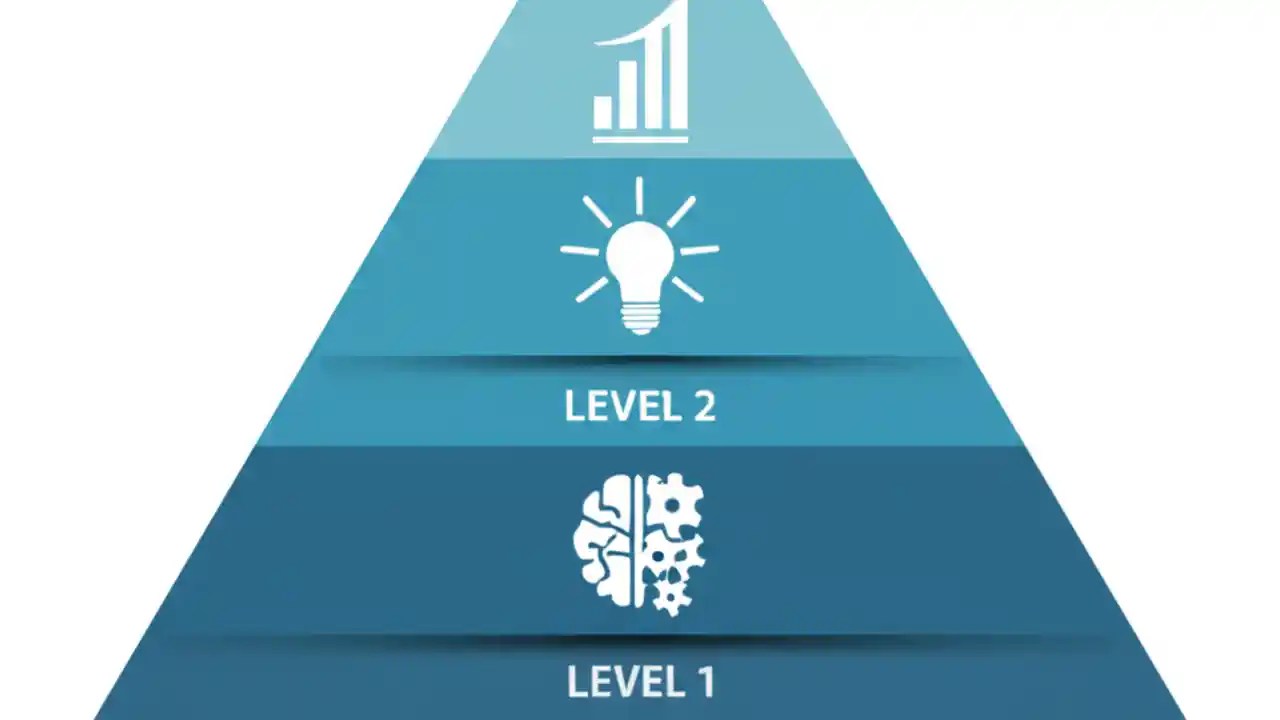 LEVEL 2

LEVEL 1