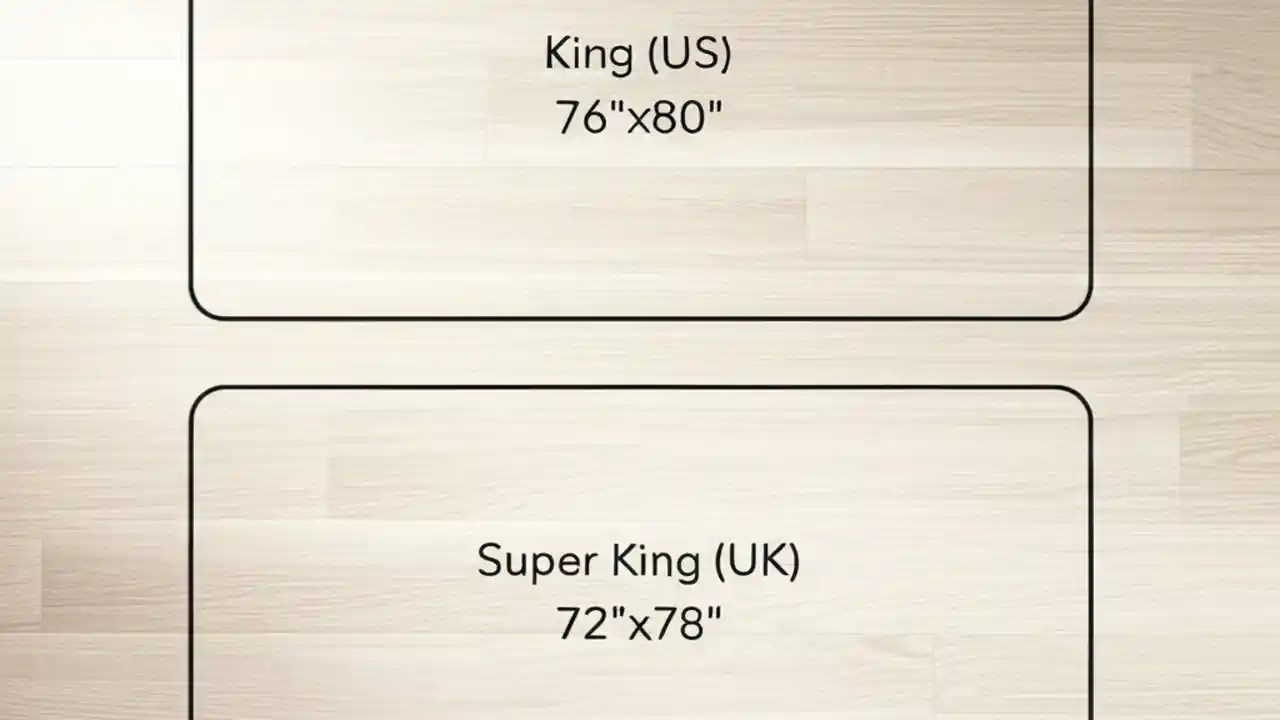 King (US)
76"x80"

Super King (UK)
72"x78"