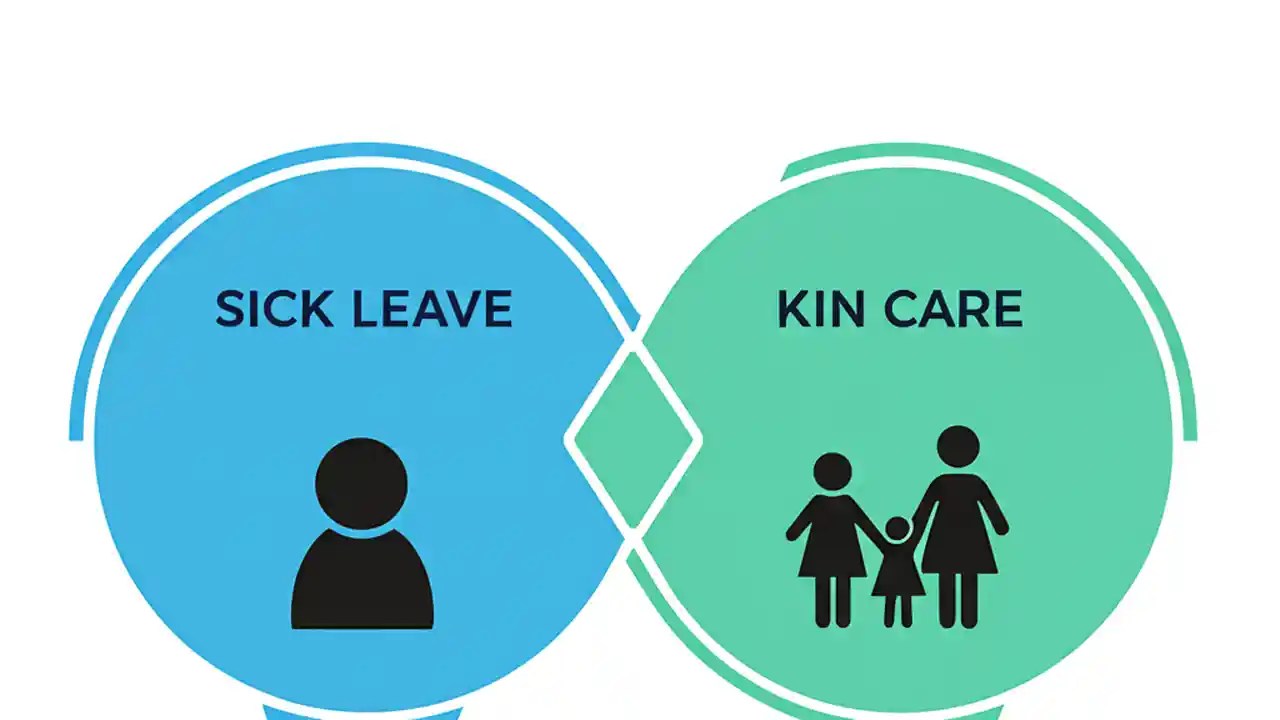 SICK LEAVE

KIN CARE