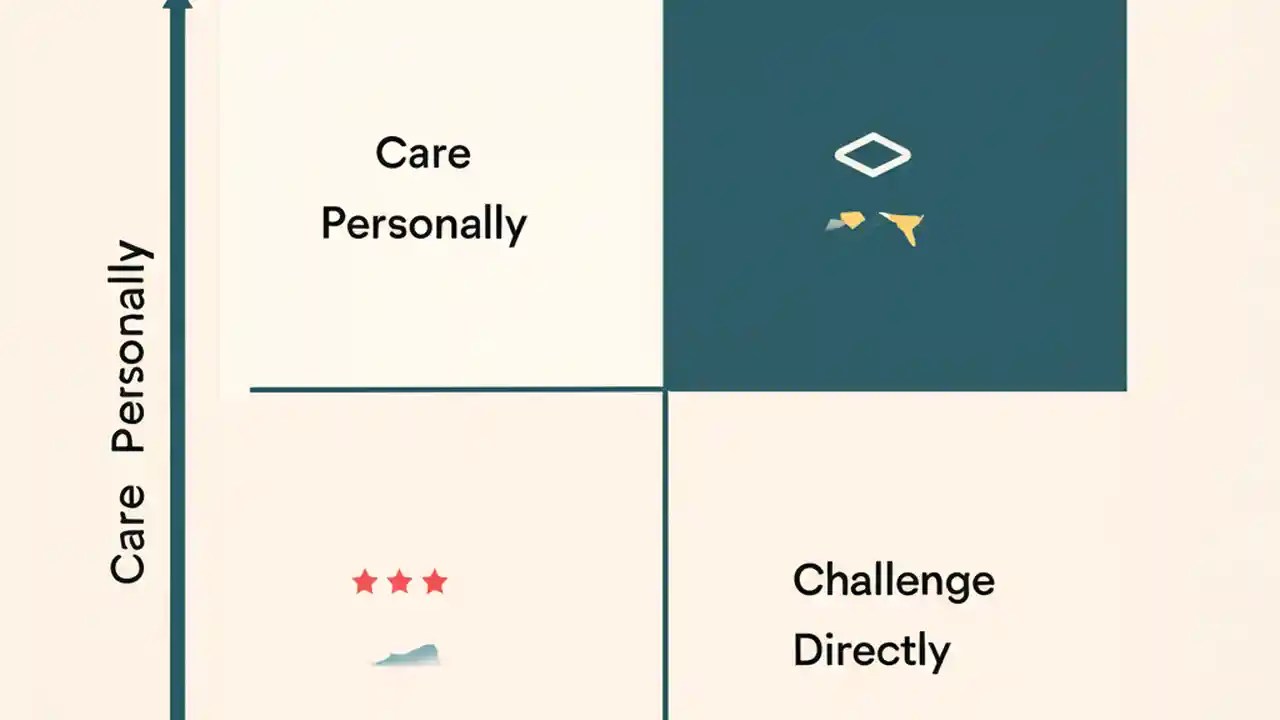 Care Personally

Care Personally

Challenge Directly