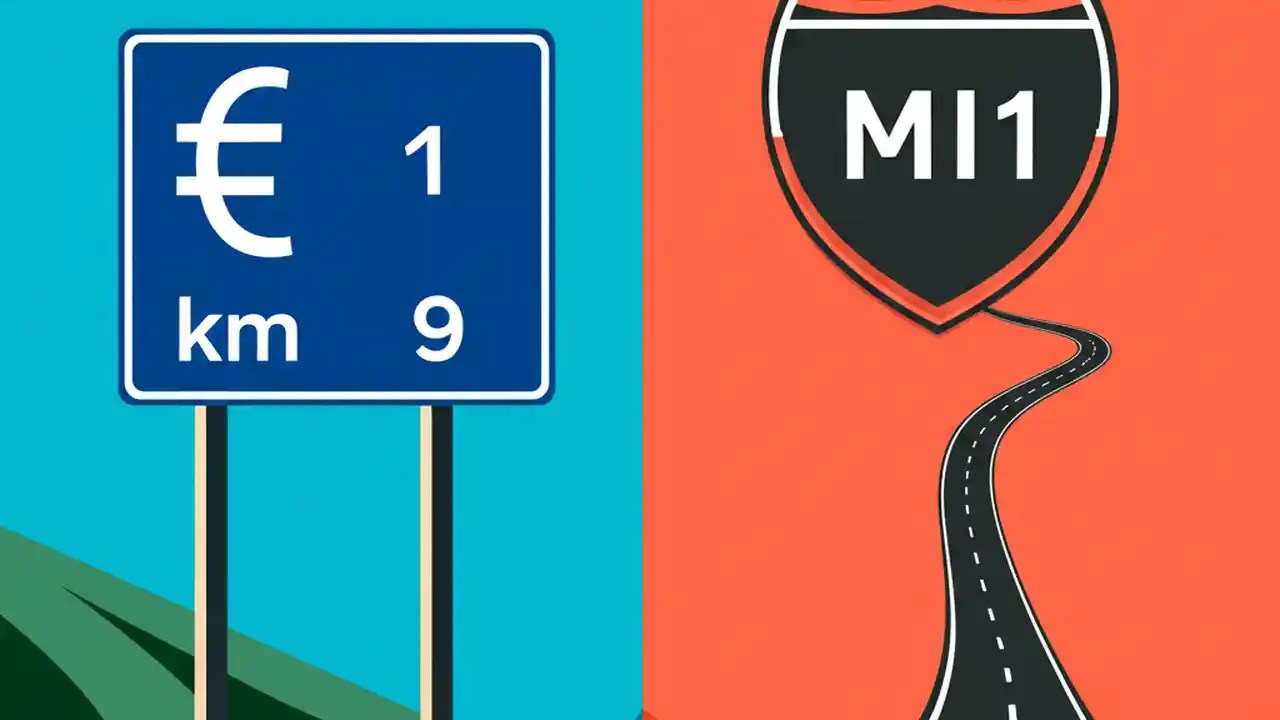 € 1
km 9

MI1