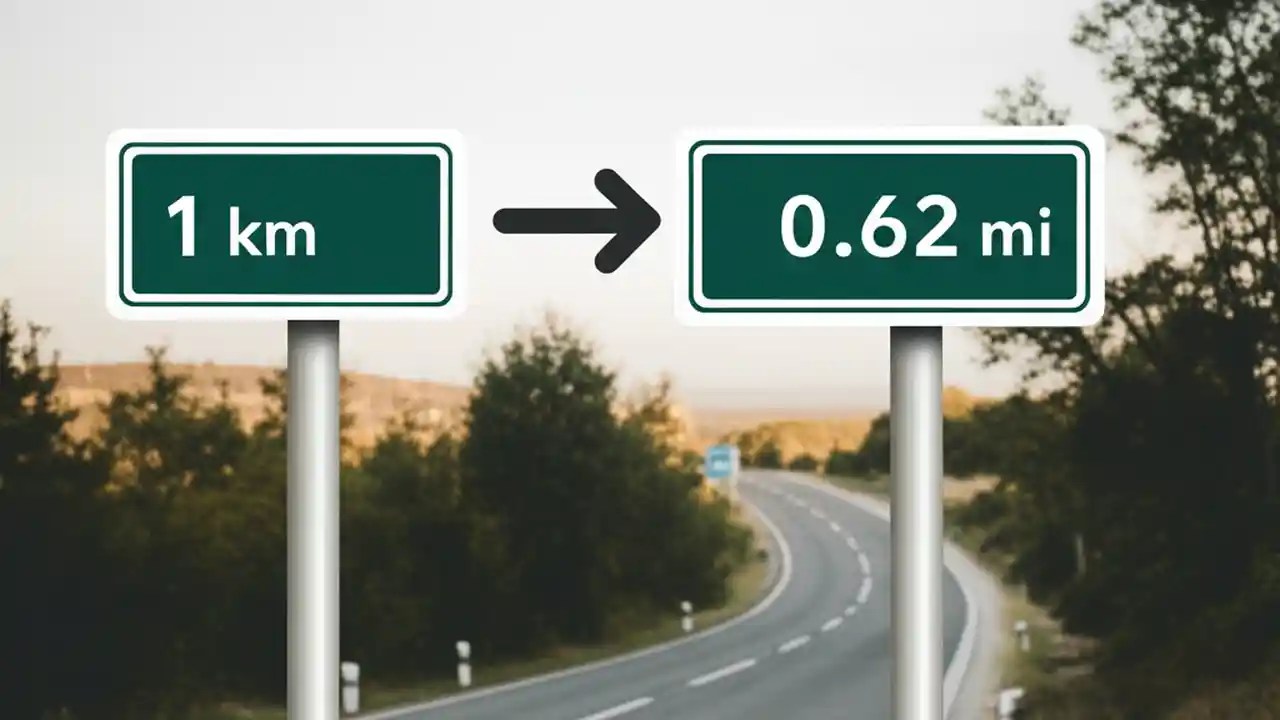 1 km

0.62 mi