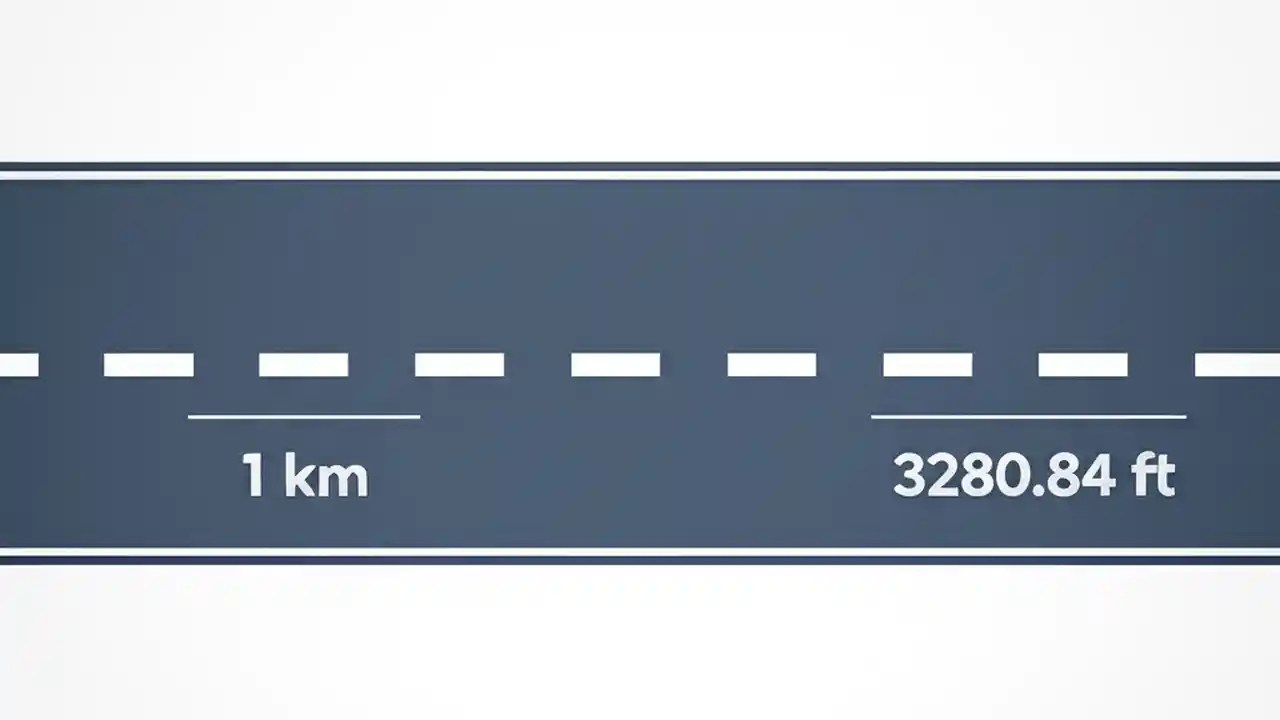 1 km

3280.84 ft