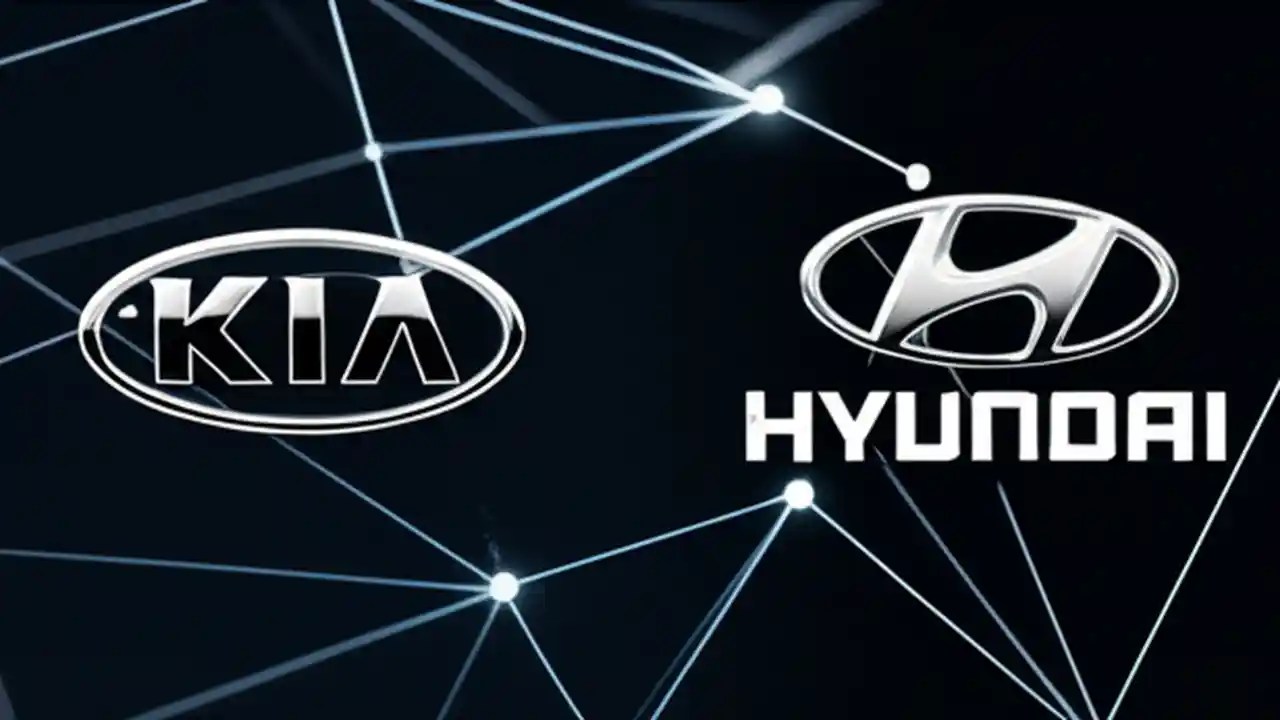 KIA

HYUNDAI