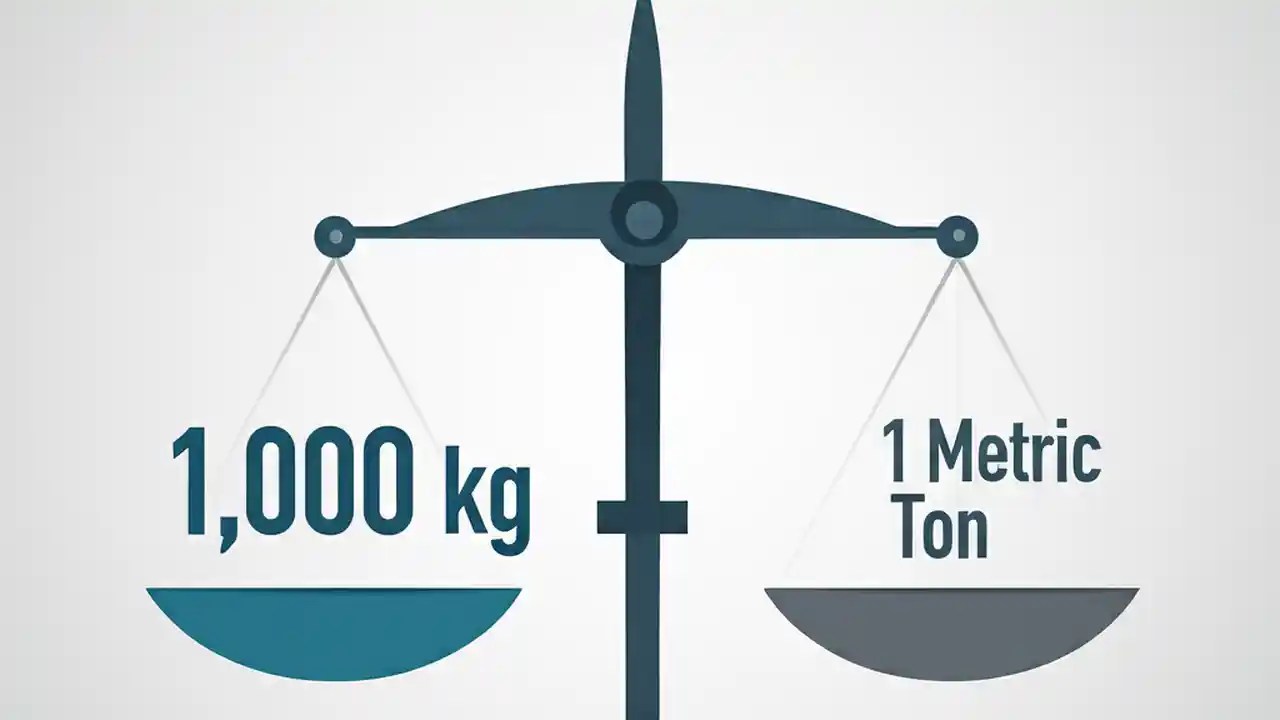 1,000 kg

1 Metric Ton