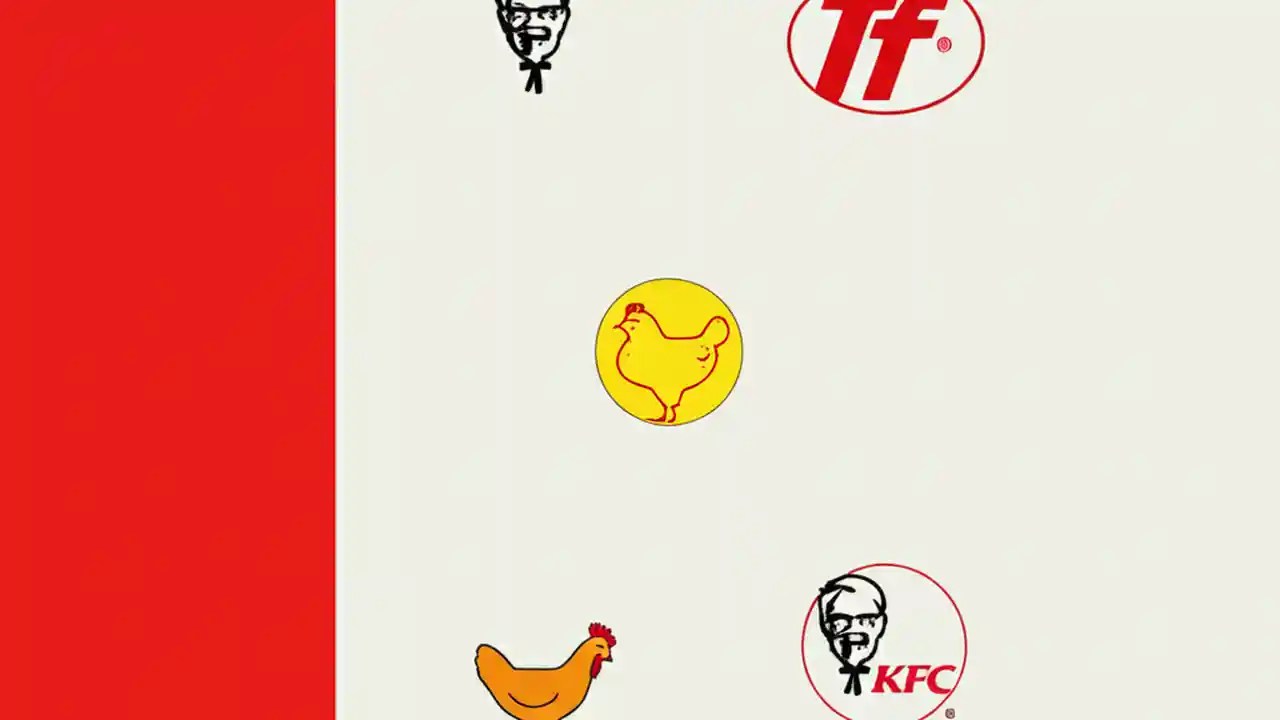 Tf

KFC