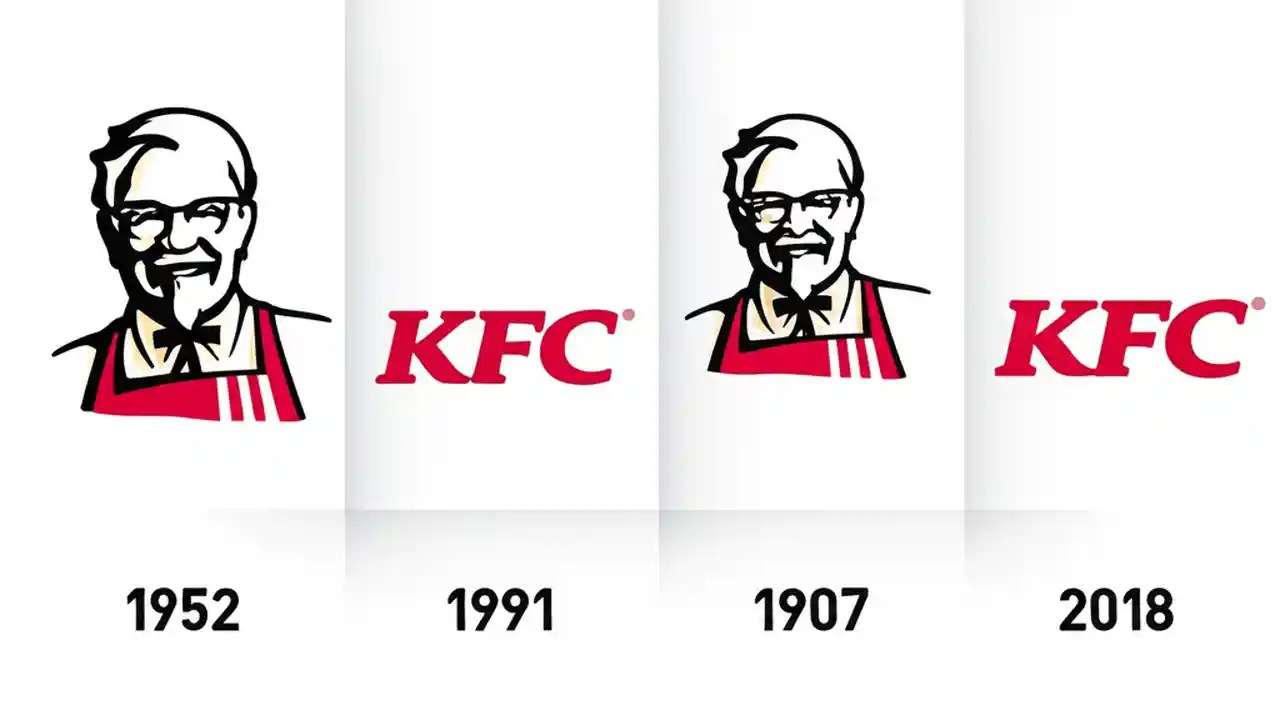 KFC

KFC

1952

1991

1907

2018