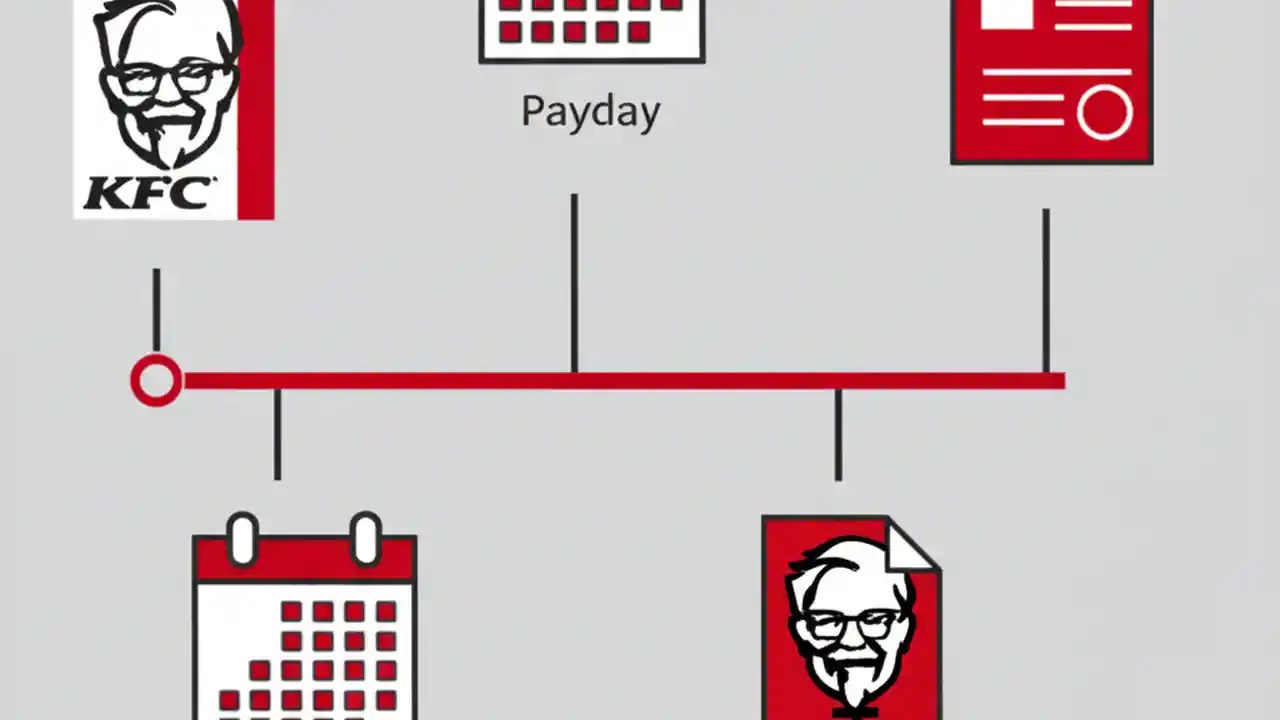 KFC

Payday