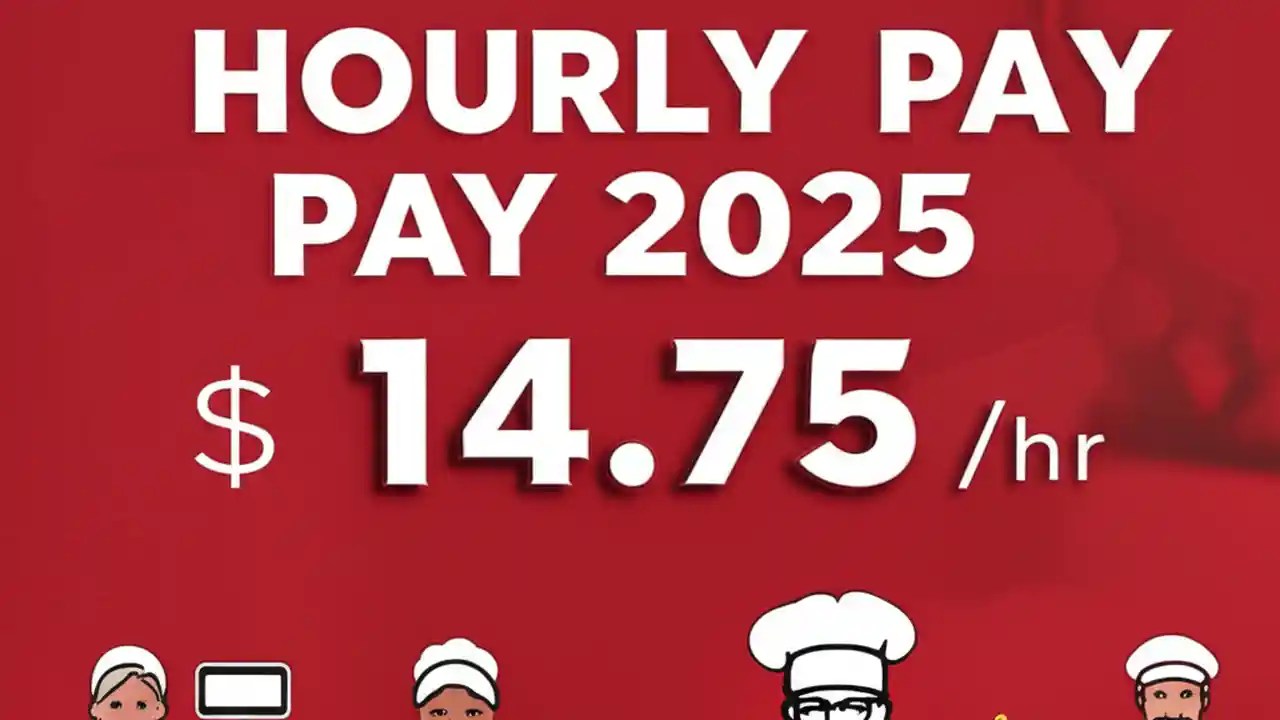 HOURLY PAY
PAY 2025
$ 14.75 /hr